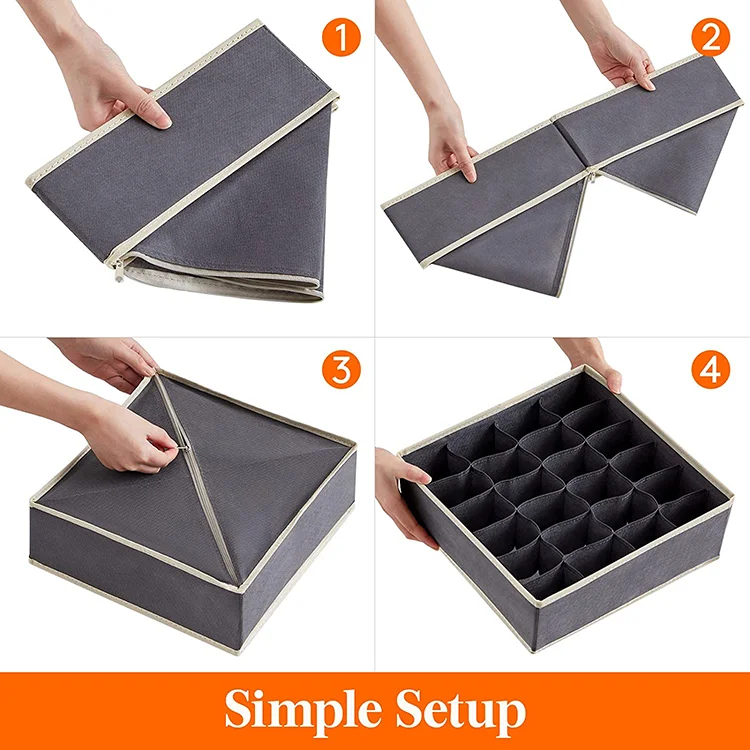 1

2

3

4

Simple Setup