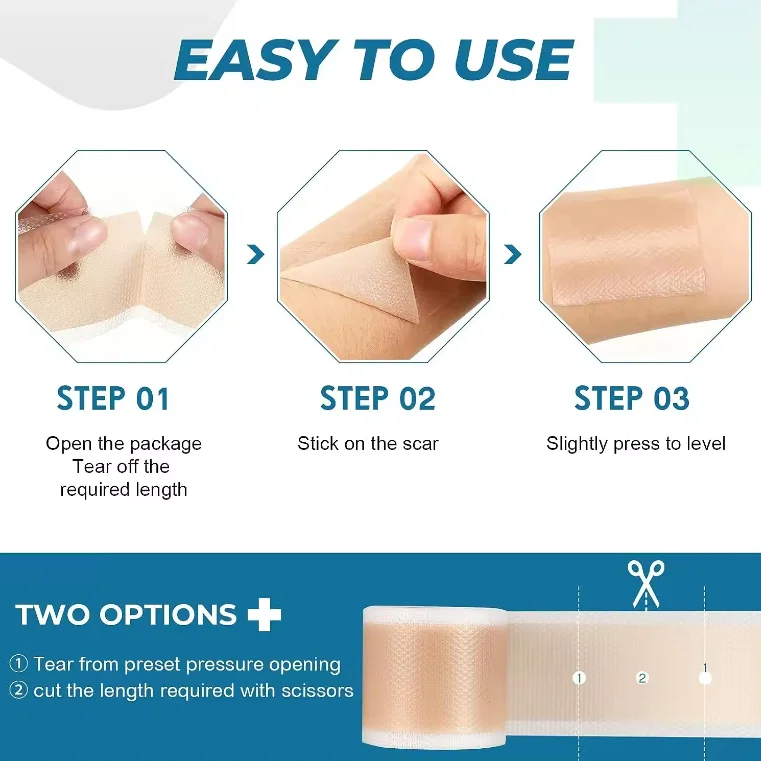 EASY TO USE

STEP 01
Open the package
Tear off the
required length

STEP 02
Stick on the scar

STEP 03
Slightly press to level

TWO OPTIONS

① Tear from preset pressure opening
② cut the length required with scissors

①
②
1