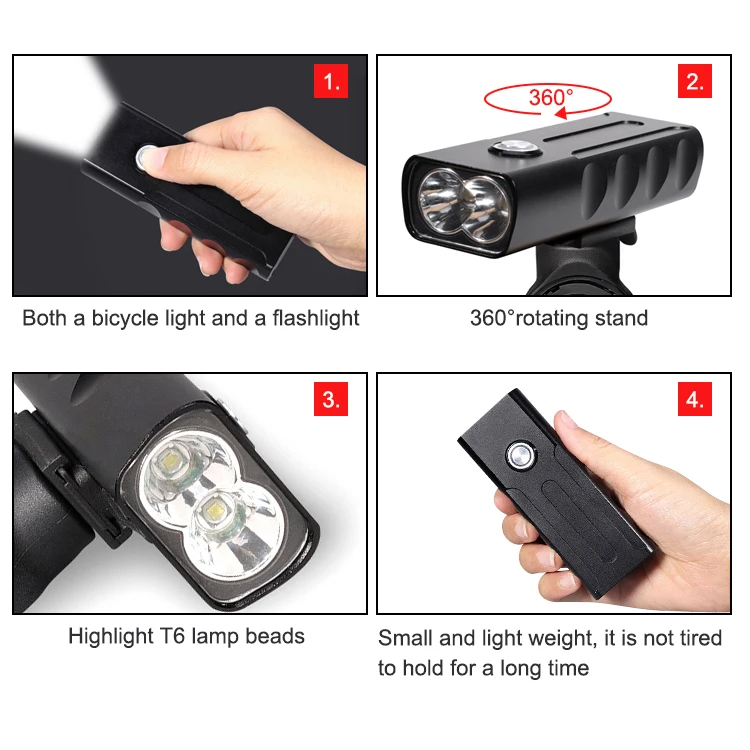 1.

Both a bicycle light and a flashlight

2.

360°

360°rotating stand

3.

Highlight T6 lamp beads

4.

Small and light weight, it is not tired to hold for a long time