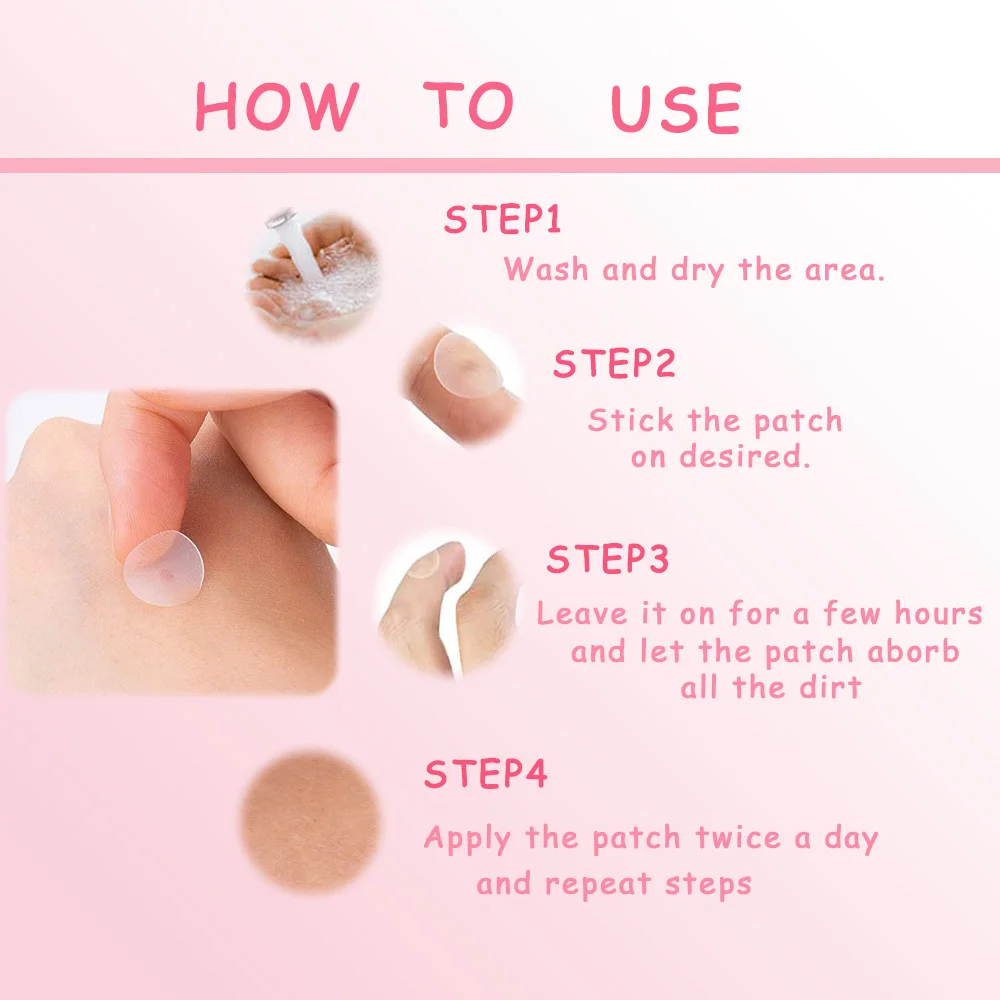 HOW TO USE

STEP1
Wash and dry the area.

STEP2
Stick the patch on desired.

STEP3
Leave it on for a few hours and let the patch aborb all the dirt

STEP4
Apply the patch twice a day and repeat steps