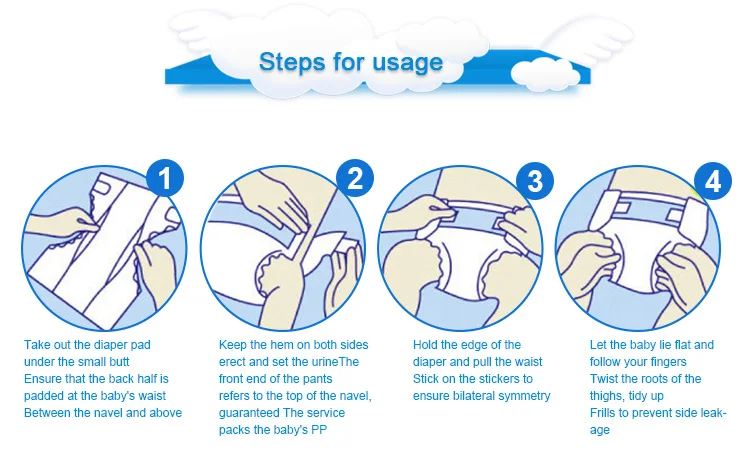 Steps for usage

1

Take out the diaper pad under the small butt Ensure that the back half is padded at the baby's waist Between the navel and above

2

Keep the hem on both sides erect and set the urineThe front end of the pants refers to the top of the navel, guaranteed The service packs the baby's PP

3

Hold the edge of the diaper and pull the waist Stick on the stickers to ensure bilateral symmetry

4

Let the baby lie flat and follow your fingers Twist the roots of the thighs, tidy up Frills to prevent side leakage