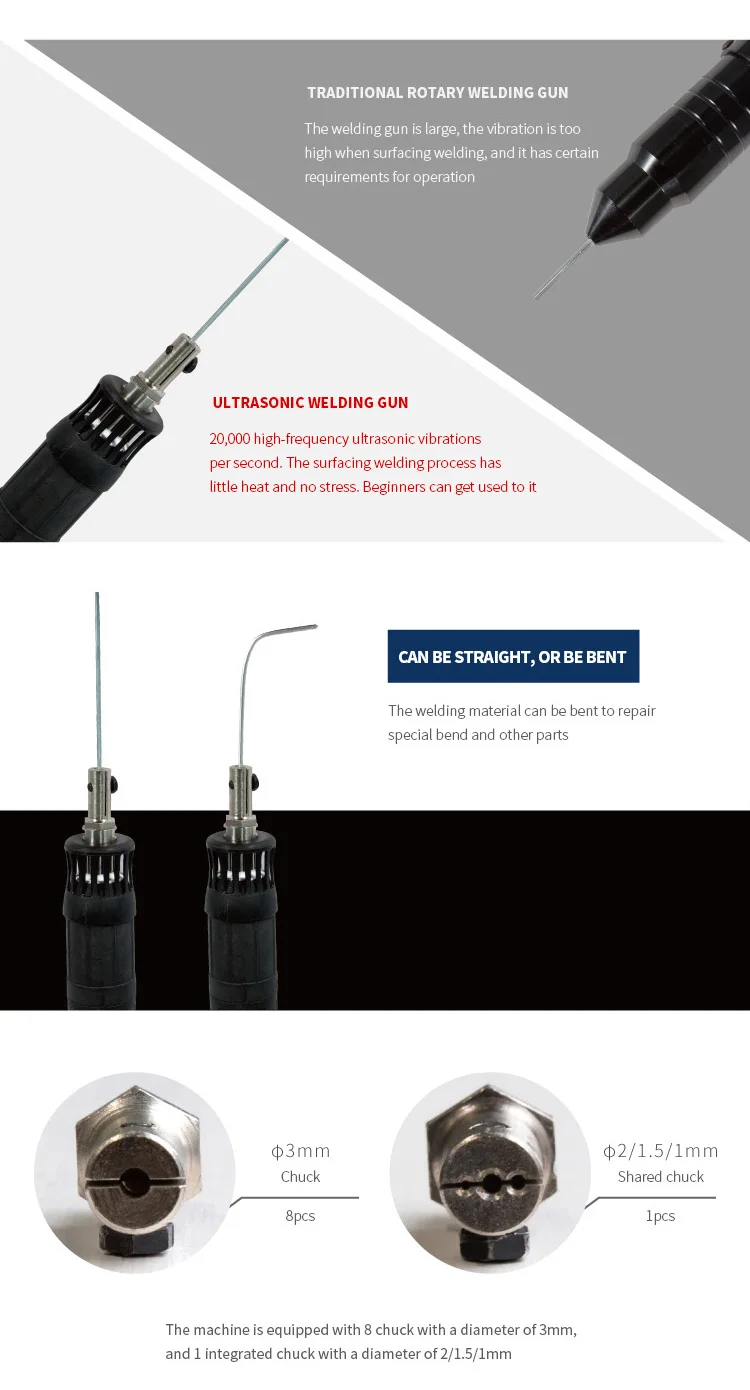 TRADITIONAL ROTARY WELDING GUN

The welding gun is large, the vibration is too high when surfacing welding, and it has certain requirements for operation

ULTRASONIC WELDING GUN

20,000 high-frequency ultrasonic vibrations per second. The surfacing welding process has little heat and no stress. Beginners can get used to it

CAN BE STRAIGHT, OR BE BENT

The welding material can be bent to repair special bend and other parts

ϕ3mm
Chuck
8pcs

ϕ2/1.5/1mm
Shared chuck
1pcs

The machine is equipped with 8 chuck with a diameter of 3mm, and 1 integrated chuck with a diameter of 2/1.5/1mm