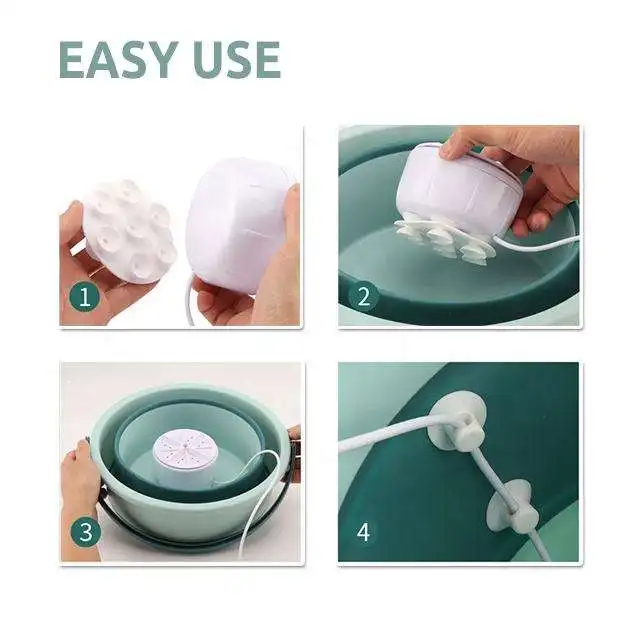 EASY USE

1

2

3

4