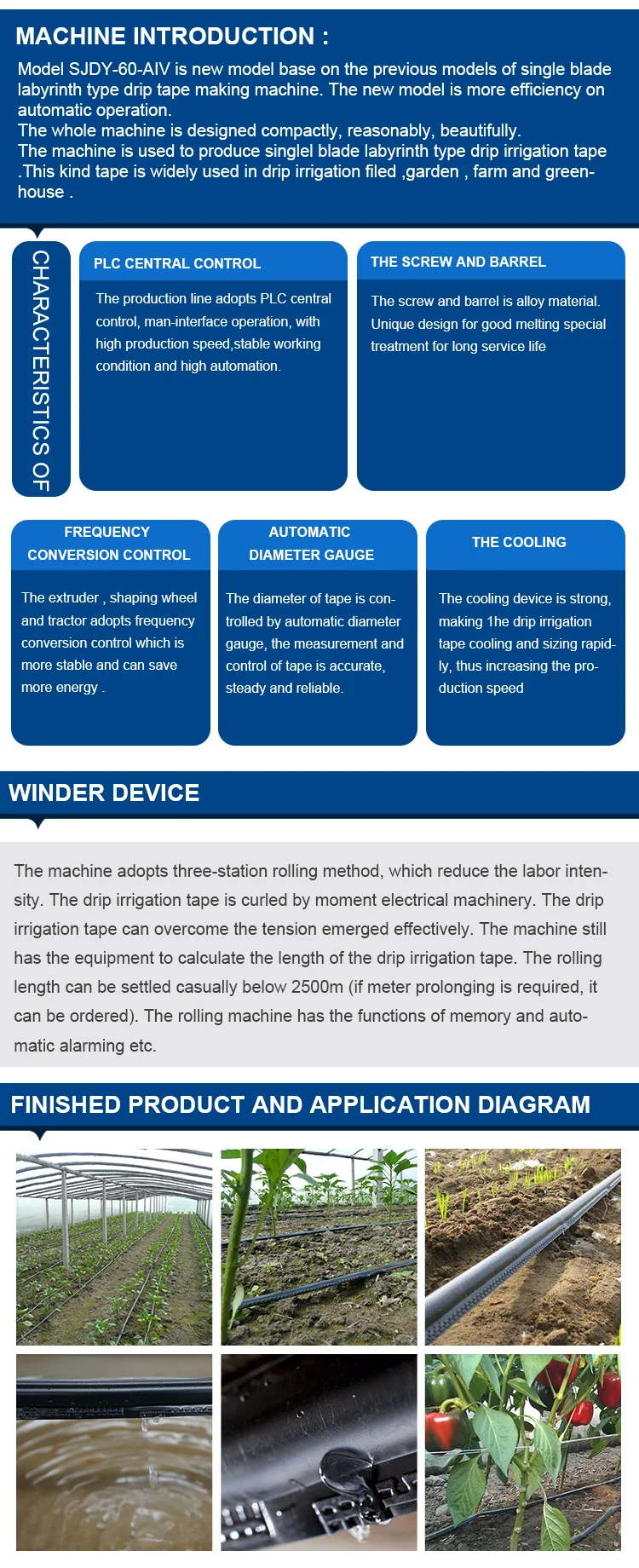 MACHINE INTRODUCTION :

Model SJDY-60-AIV is new model base on the previous models of single blade labyrinth type drip tape making machine. The new model is more efficiency on automatic operation.
The whole machine is designed compactly, reasonably, beautifully.
The machine is used to produce singlel blade labyrinth type drip irrigation tape .This kind tape is widely used in drip irrigation filed ,garden , farm and greenhouse .

CHARACTERISTICS OF

PLC CENTRAL CONTROL

The production line adopts PLC central control, man-interface operation, with high production speed,stable working condition and high automation.

THE SCREW AND BARREL

The screw and barrel is alloy material. Unique design for good melting special treatment for long service life

FREQUENCY CONVERSION CONTROL

The extruder , shaping wheel and tractor adopts frequency conversion control which is more stable and can save more energy .

AUTOMATIC DIAMETER GAUGE

The diameter of tape is controlled by automatic diameter gauge, the measurement and control of tape is accurate, steady and reliable.

THE COOLING

The cooling device is strong, making 1he drip irrigation tape cooling and sizing rapidly, thus increasing the production speed

WINDER DEVICE

The machine adopts three-station rolling method, which reduce the labor intensity. The drip irrigation tape is curled by moment electrical machinery. The drip irrigation tape can overcome the tension emerged effectively. The machine still has the equipment to calculate the length of the drip irrigation tape. The rolling length can be settled casually below 2500m (if meter prolonging is required, it can be ordered). The rolling machine has the functions of memory and automatic alarming etc.

FINISHED PRODUCT AND APPLICATION DIAGRAM