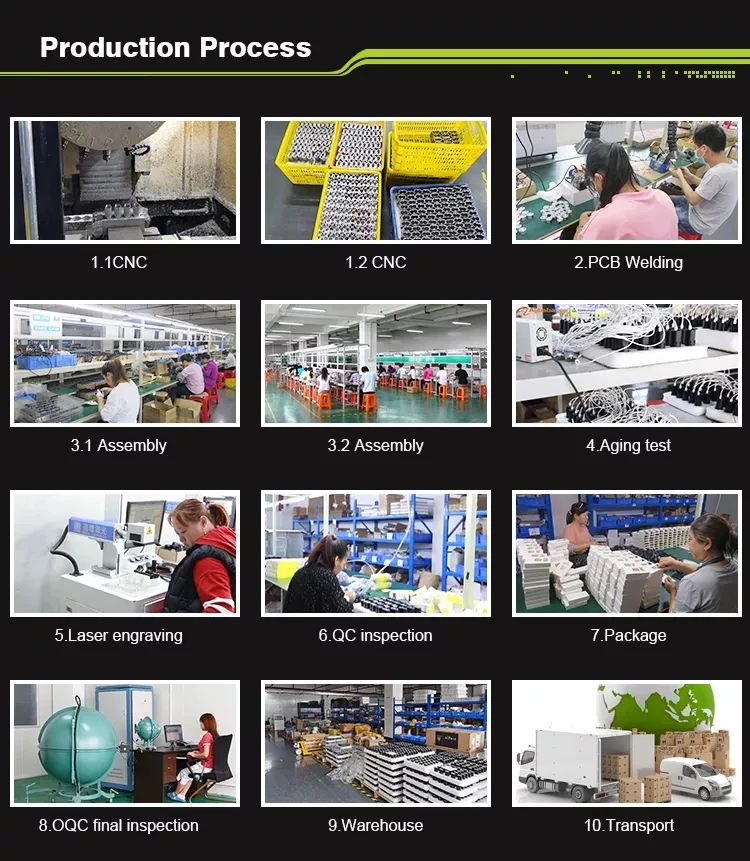 Production Process

1.1CNC

1.2 CNC

2.PCB Welding

3.1 Assembly

3.2 Assembly

4.Aging test

5.Laser engraving

6.QC inspection

7.Package

8.OQC final inspection

9.Warehouse

10.Transport