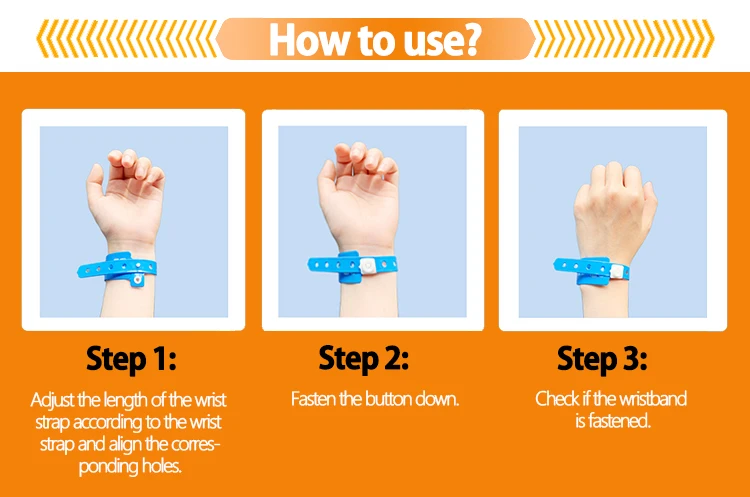 How to use?

Step 1:

Adjust the length of the wrist strap according to the wrist strap and align the corresponding holes.

Step 2:

Fasten the button down.

Step 3:

Check if the wristband is fastened.