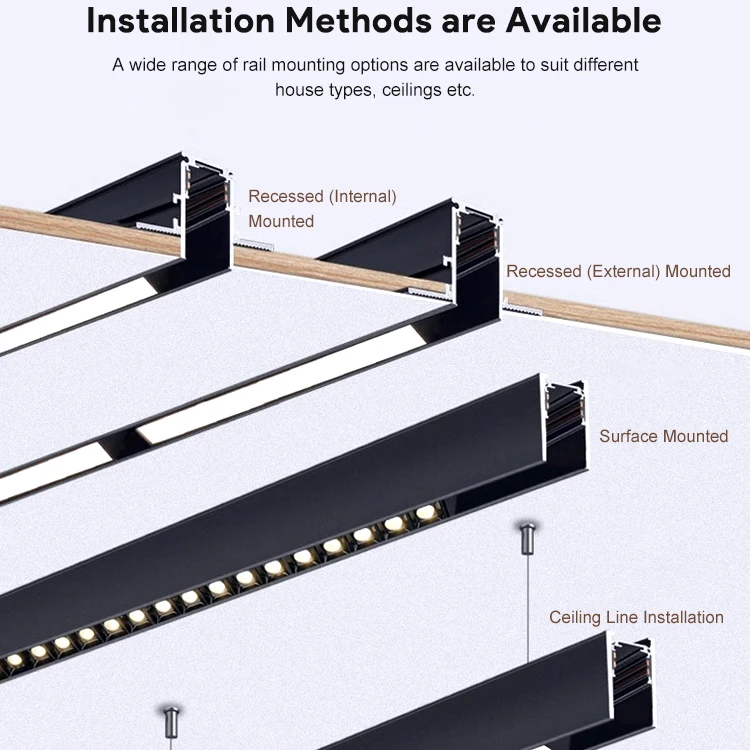 Installation Methods are Available

A wide range of rail mounting options are available to suit different house types, ceilings etc.

Recessed (Internal) Mounted

Recessed (External) Mounted

Surface Mounted

Ceiling Line Installation