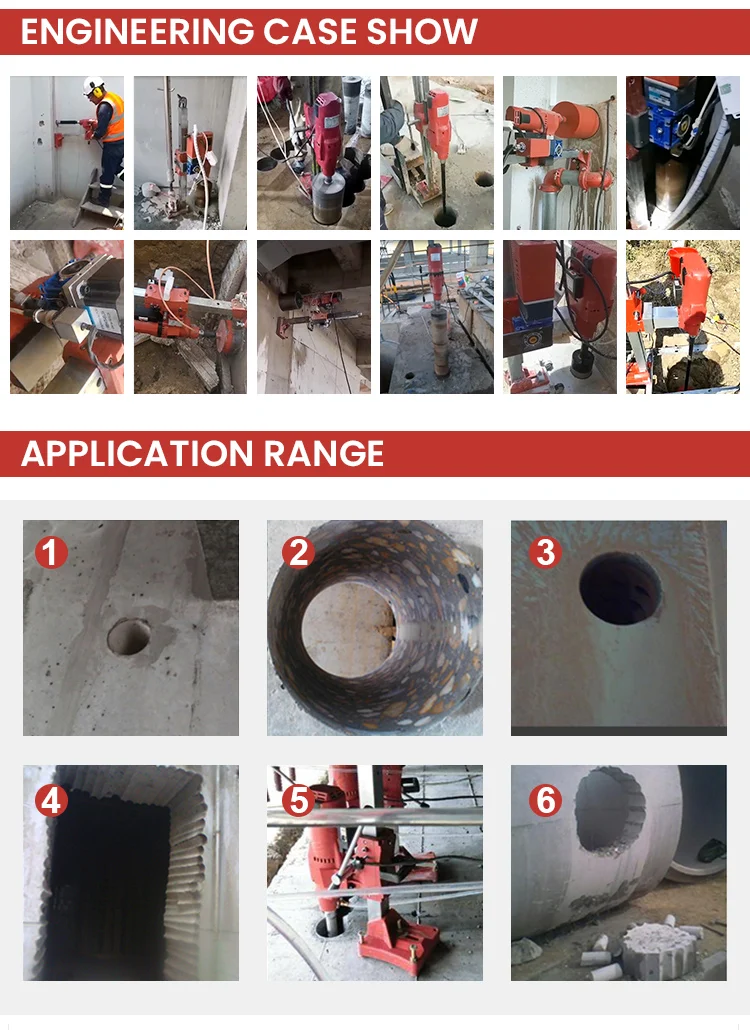 ENGINEERING CASE SHOW

APPLICATION RANGE

1

2

3

4

5

6