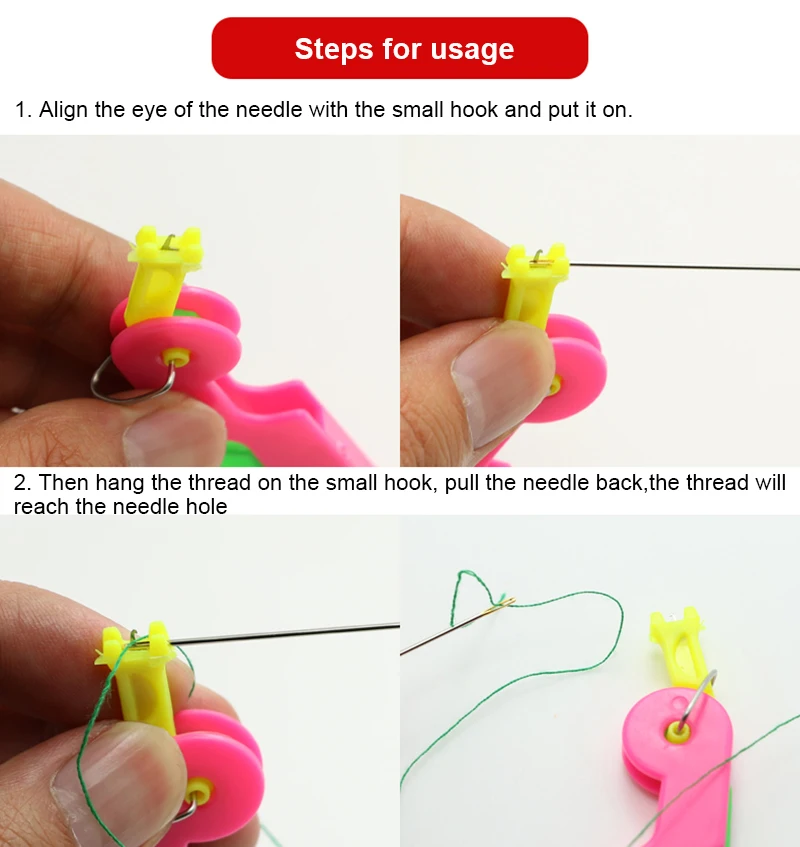 Steps for usage

1. Align the eye of the needle with the small hook and put it on.

2. Then hang the thread on the small hook, pull the needle back,the thread will reach the needle hole