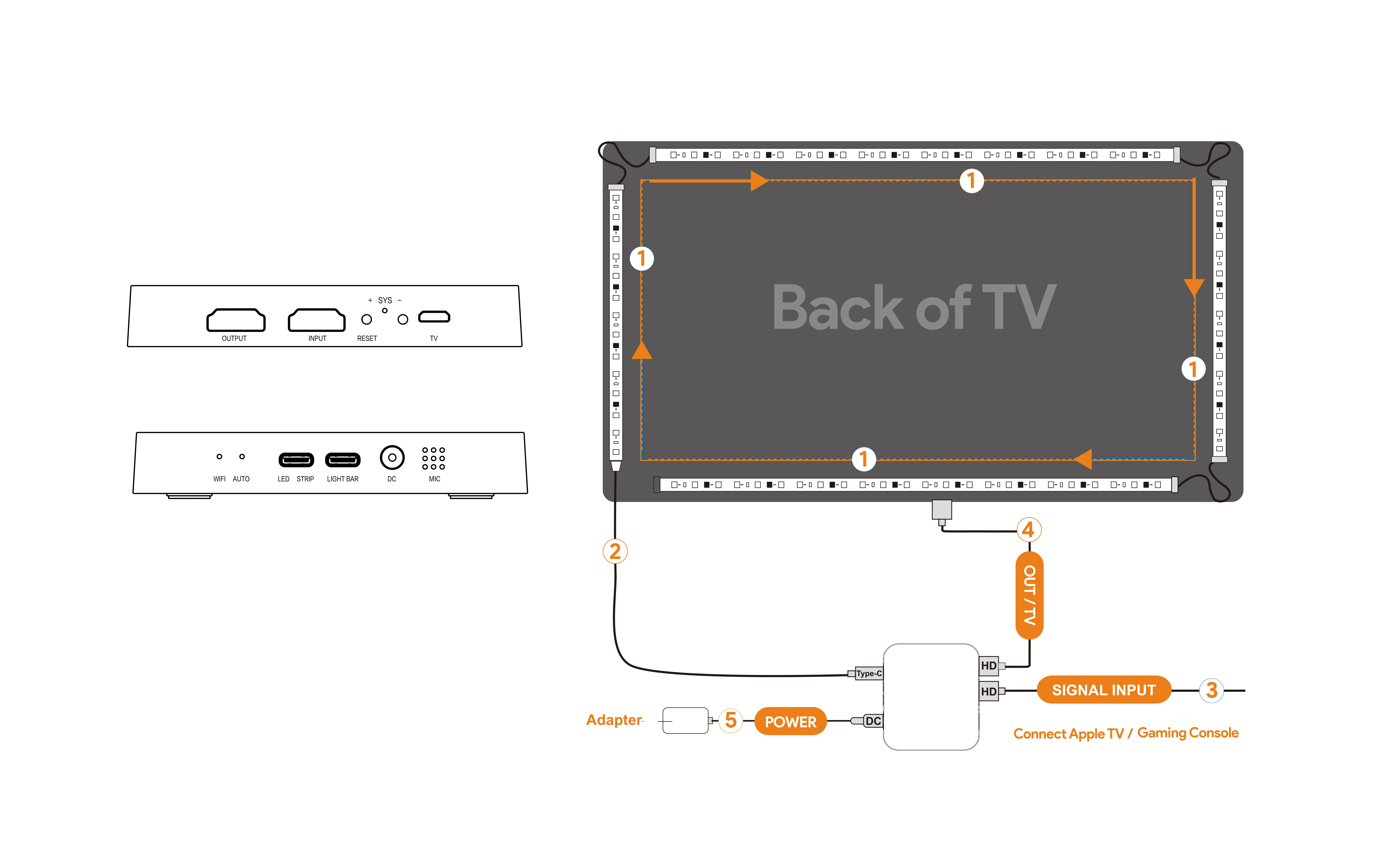 + SYS -

OUTPUT INPUT RESET TV

WIFI AUTO LED STRIP LIGHT BAR DC MIC

1

1

Back of TV

1

1

2

4

OUT / TV

Type-C

HD

HD

SIGNAL INPUT

3

Adapter

5

POWER

DC

Connect Apple TV / Gaming Console