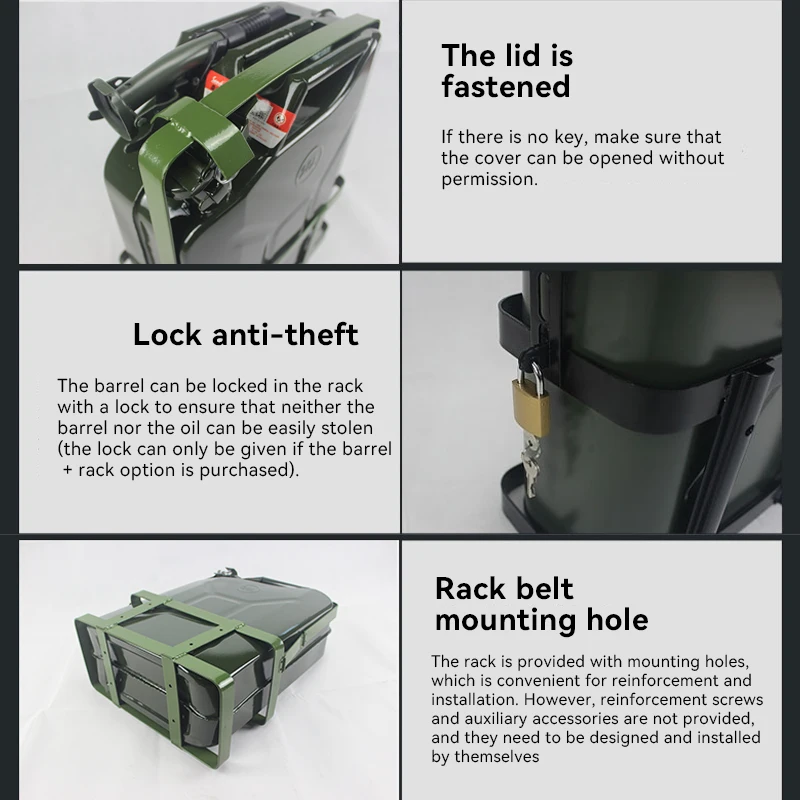 The lid is fastened

If there is no key, make sure that the cover can be opened without permission.

Lock anti-theft

The barrel can be locked in the rack with a lock to ensure that neither the barrel nor the oil can be easily stolen (the lock can only be given if the barrel + rack option is purchased).

Rack belt mounting hole

The rack is provided with mounting holes, which is convenient for reinforcement and installation. However, reinforcement screws and auxiliary accessories are not provided, and they need to be designed and installed by themselves