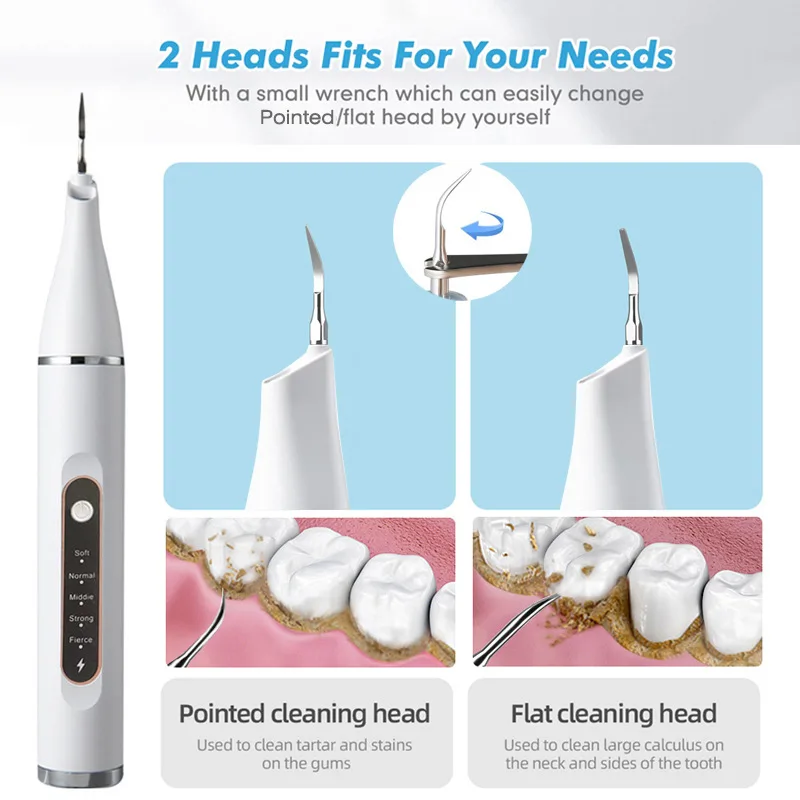 2 Heads Fits For Your Needs

With a small wrench which can easily change Pointed/flat head by yourself

Soft
Normal
Middle
Strong
Fierce

Pointed cleaning head

Used to clean tartar and stains on the gums

Flat cleaning head

Used to clean large calculus on the neck and sides of the tooth