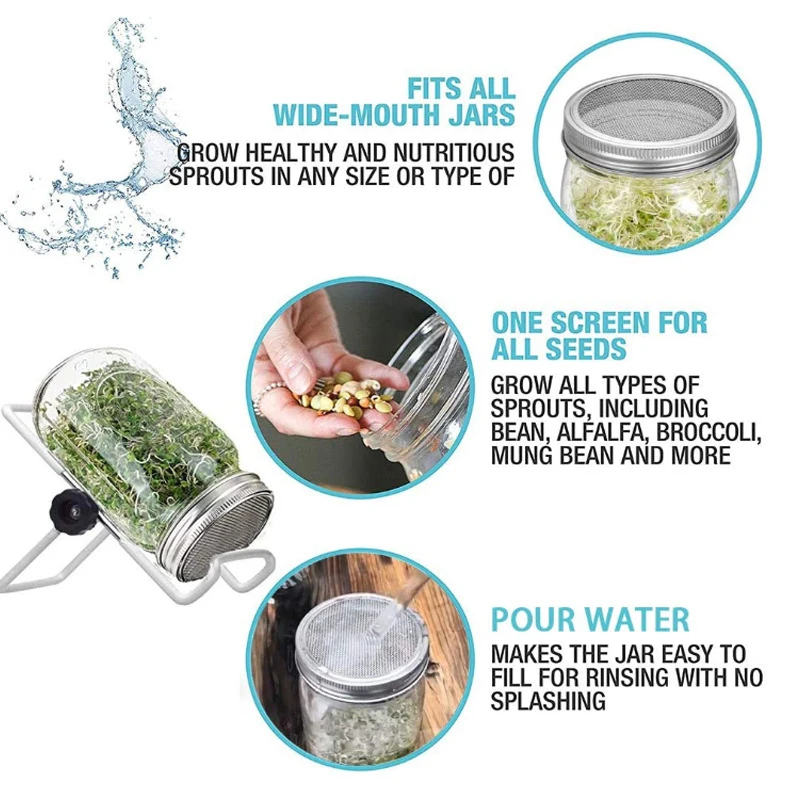 FITS ALL WIDE-MOUTH JARS

GROW HEALTHY AND NUTRITIOUS SPROUTS IN ANY SIZE OR TYPE OF

ONE SCREEN FOR ALL SEEDS

GROW ALL TYPES OF SPROUTS, INCLUDING BEAN, ALFALFA, BROCCOLI, MUNG BEAN AND MORE

POUR WATER

MAKES THE JAR EASY TO FILL FOR RINSING WITH NO SPLASHING