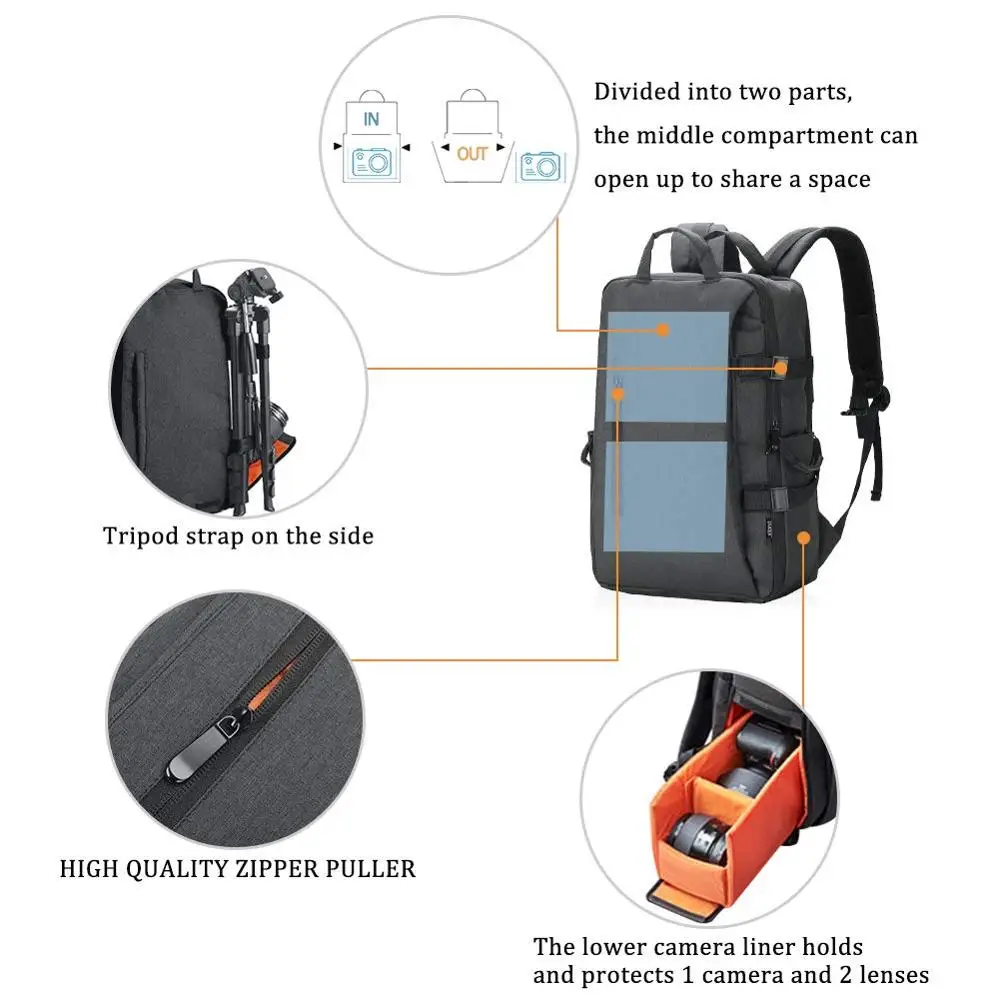 IN

OUT

Divided into two parts, the middle compartment can open up to share a space

Tripod strap on the side

HIGH QUALITY ZIPPER PULLER

The lower camera liner holds and protects 1 camera and 2 lenses