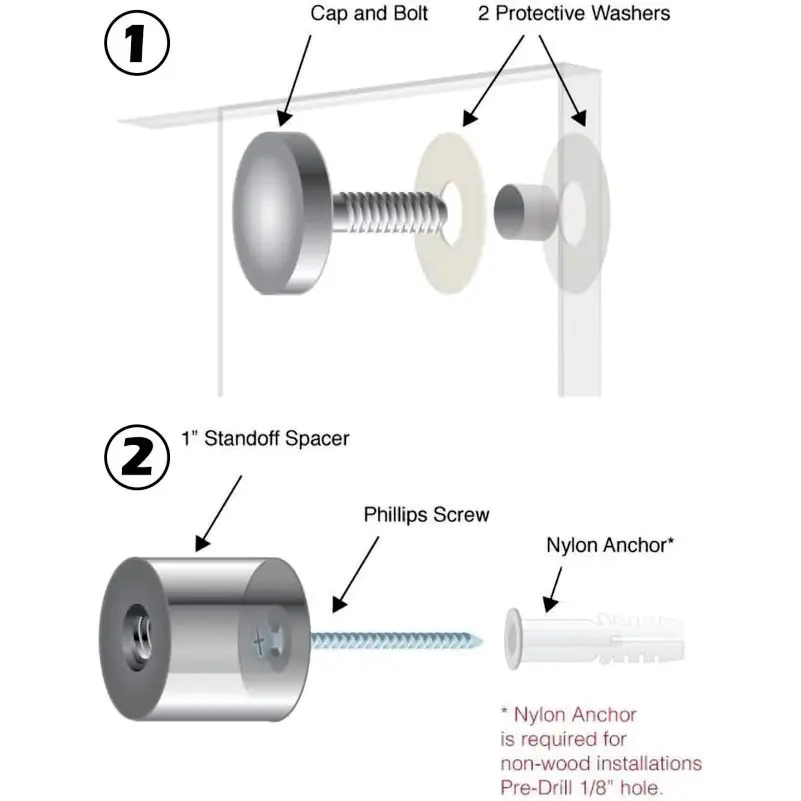 1

Cap and Bolt

2 Protective Washers

2

1" Standoff Spacer

Phillips Screw

Nylon Anchor*

* Nylon Anchor is required for non-wood installations Pre-Drill 1/8" hole.