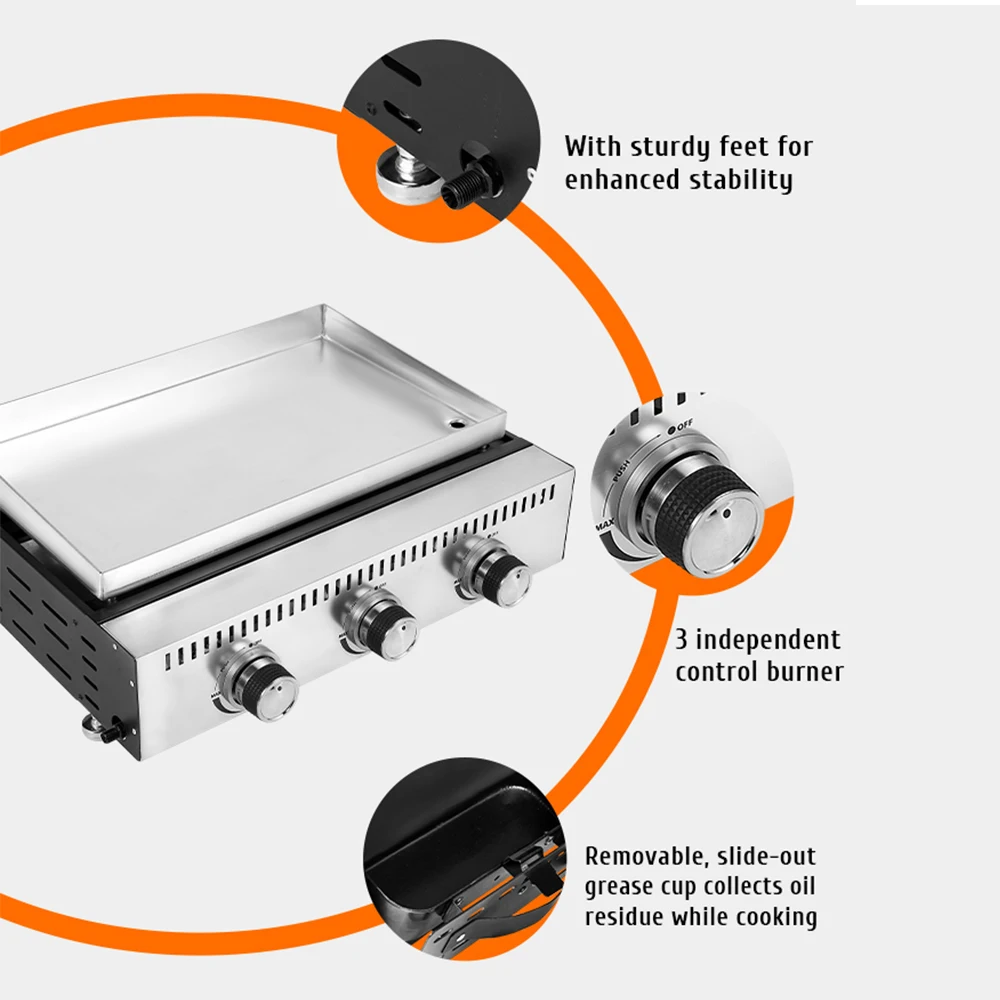 With sturdy feet for enhanced stability

OFF
PUSH
MAX

3 independent control burner

Removable, slide-out grease cup collects oil residue while cooking