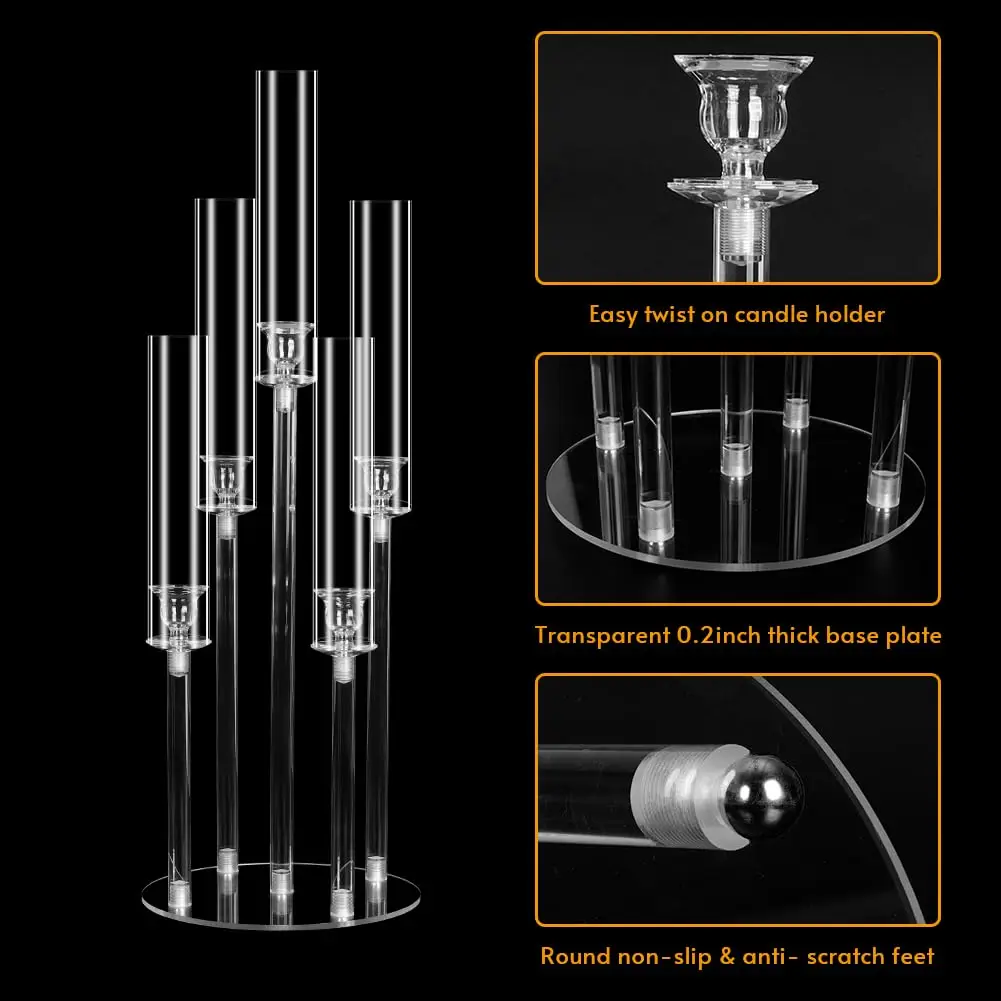 Easy twist on candle holder

Transparent 0.2inch thick base plate

Round non-slip & anti- scratch feet