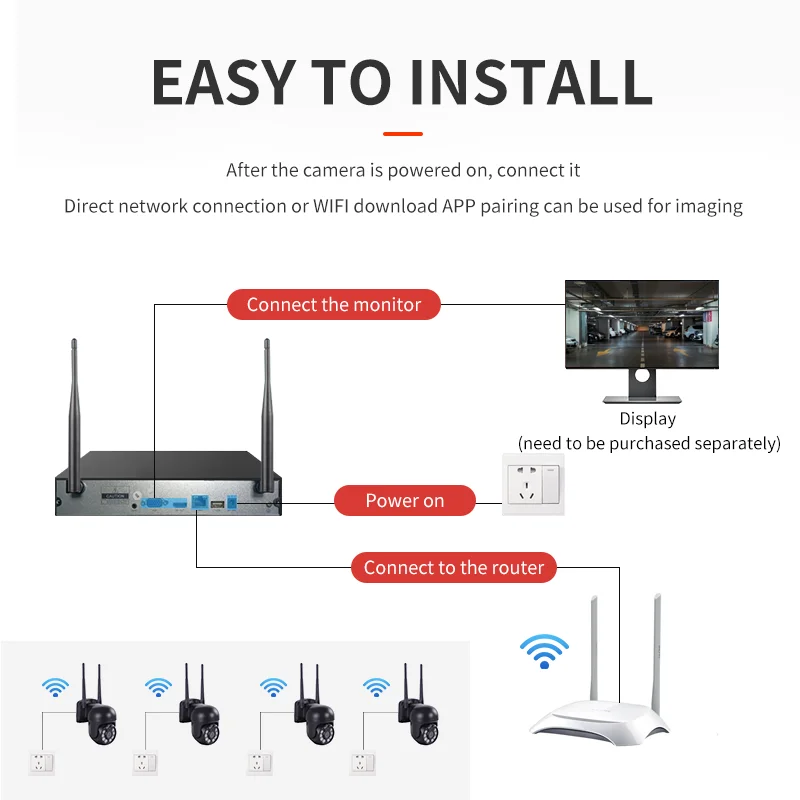 EASY TO INSTALL

After the camera is powered on, connect it

Direct network connection or WIFI download APP pairing can be used for imaging

Connect the monitor

Display
(need to be purchased separately)

CAUTION

Power on

Connect to the router