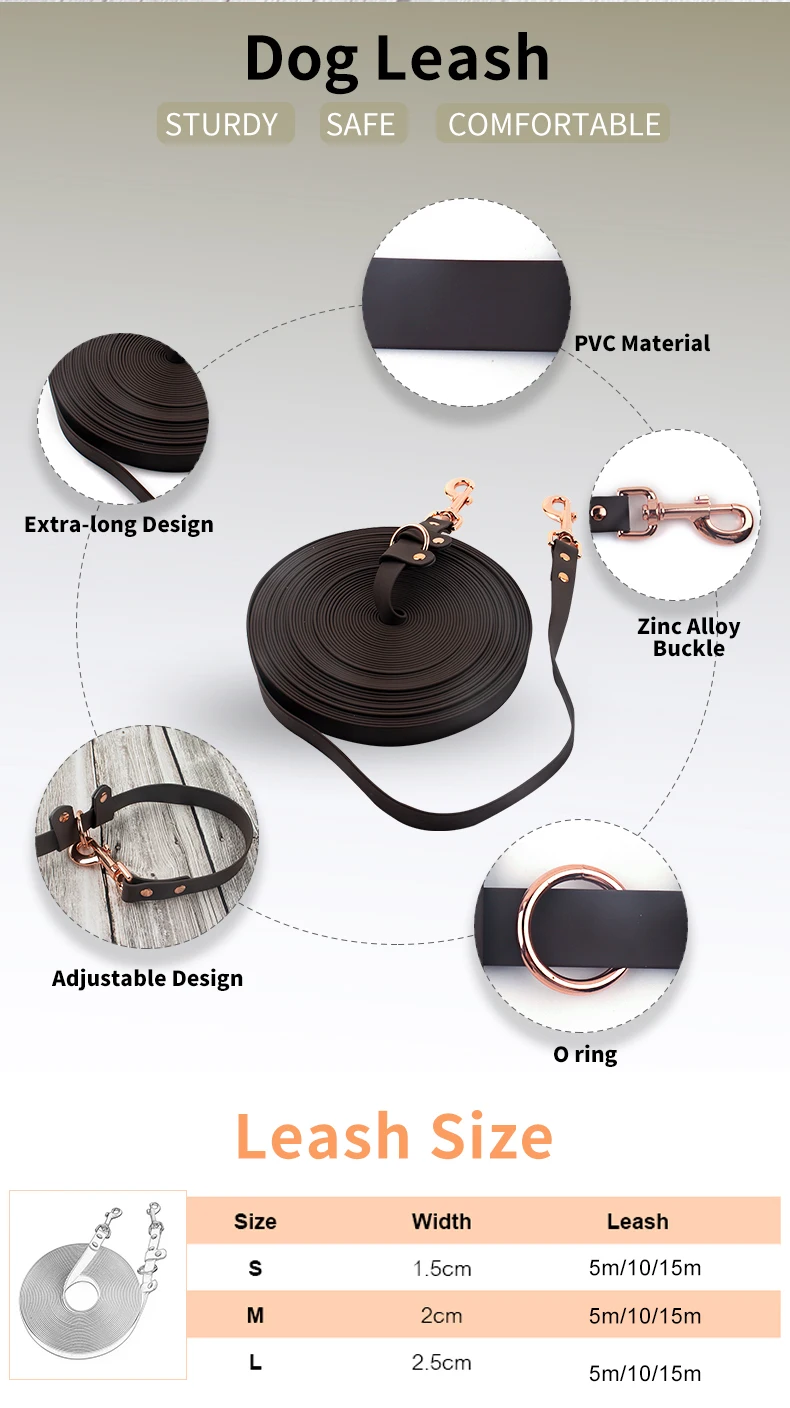 Dog Leash

STURDY SAFE COMFORTABLE

PVC Material

Extra-long Design

Zinc Alloy Buckle

Adjustable Design

O ring

Leash Size

| Size | Width | Leash |
|---|---|---|
| S | 1.5cm | 5m/10/15m |
| M | 2cm | 5m/10/15m |
| L | 2.5cm | 5m/10/15m |