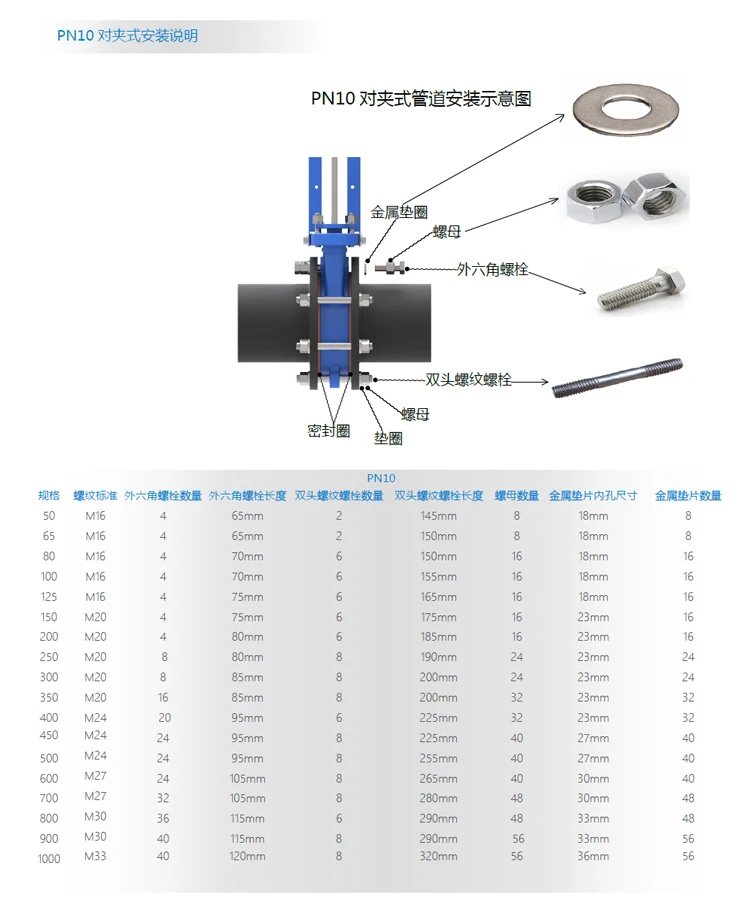 PN10 对夹式安装说明

PN10 对夹式管道安装示意图

金属垫圈

螺母

外六角螺栓

双头螺纹螺栓

螺母

密封圈

垫圈

PN10

| 规格 | 螺纹标准 | 外六角螺栓数量 | 外六角螺栓长度 | 双头螺纹螺栓数量 | 双头螺纹螺栓长度 | 螺母数量 | 金属垫片内孔尺寸 | 金属垫片数量 |
|---|---|---|---|---|---|---|---|---|
| 50 | M16 | 4 | 65mm | 2 | 145mm | 8 | 18mm | 8 |
| 65 | M16 | 4 | 65mm | 2 | 150mm | 8 | 18mm | 8 |
| 80 | M16 | 4 | 70mm | 6 | 150mm | 16 | 18mm | 16 |
| 100 | M16 | 4 | 70mm | 6 | 155mm | 16 | 18mm | 16 |
| 125 | M16 | 4 | 75mm | 6 | 165mm | 16 | 18mm | 16 |
| 150 | M20 | 4 | 75mm | 6 | 175mm | 16 | 23mm | 16 |
| 200 | M20 | 4 | 80mm | 6 | 185mm | 16 | 23mm | 16 |
| 250 | M20 | 8 | 80mm | 8 | 190mm | 24 | 23mm | 24 |
| 300 | M20 | 8 | 85mm | 8 | 200mm | 24 | 23mm | 24 |
| 350 | M20 | 16 | 85mm | 8 | 200mm | 32 | 23mm | 32 |
| 400 | M24 | 20 | 95mm | 6 | 225mm | 32 | 23mm | 32 |
| 450 | M24 | 24 | 95mm | 8 | 225mm | 40 | 27mm | 40 |
| 500 | M24 | 24 | 95mm | 8 | 255mm | 40 | 27mm | 40 |
| 600 | M27 | 24 | 105mm | 8 | 265mm | 40 | 30mm | 40 |
| 700 | M27 | 32 | 105mm | 8 | 280mm | 48 | 30mm | 48 |
| 800 | M30 | 36 | 115mm | 6 | 290mm | 48 | 33mm | 48 |
| 900 | M30 | 40 | 115mm | 8 | 290mm | 56 | 33mm | 56 |
| 1000 | M33 | 40 | 120mm | 8 | 320mm | 56 | 36mm | 56 |