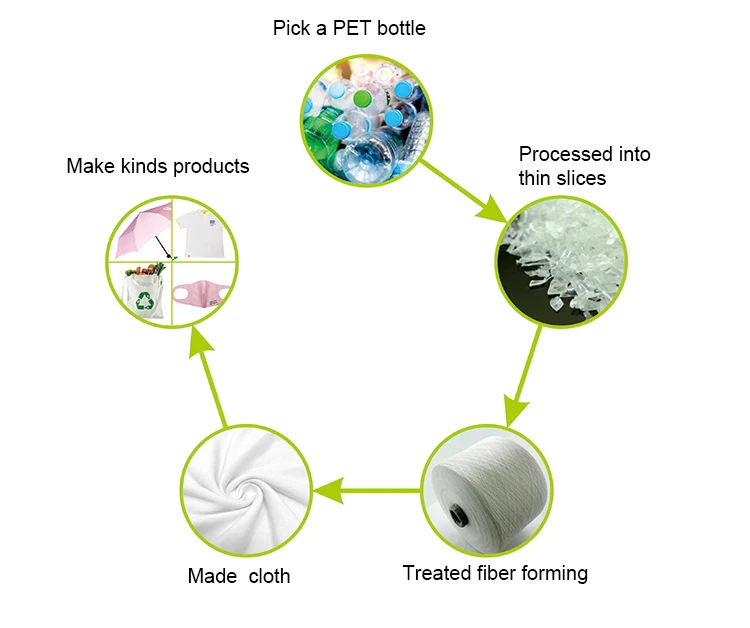 Pick a PET bottle

Processed into thin slices

Treated fiber forming

Made cloth

Make kinds products