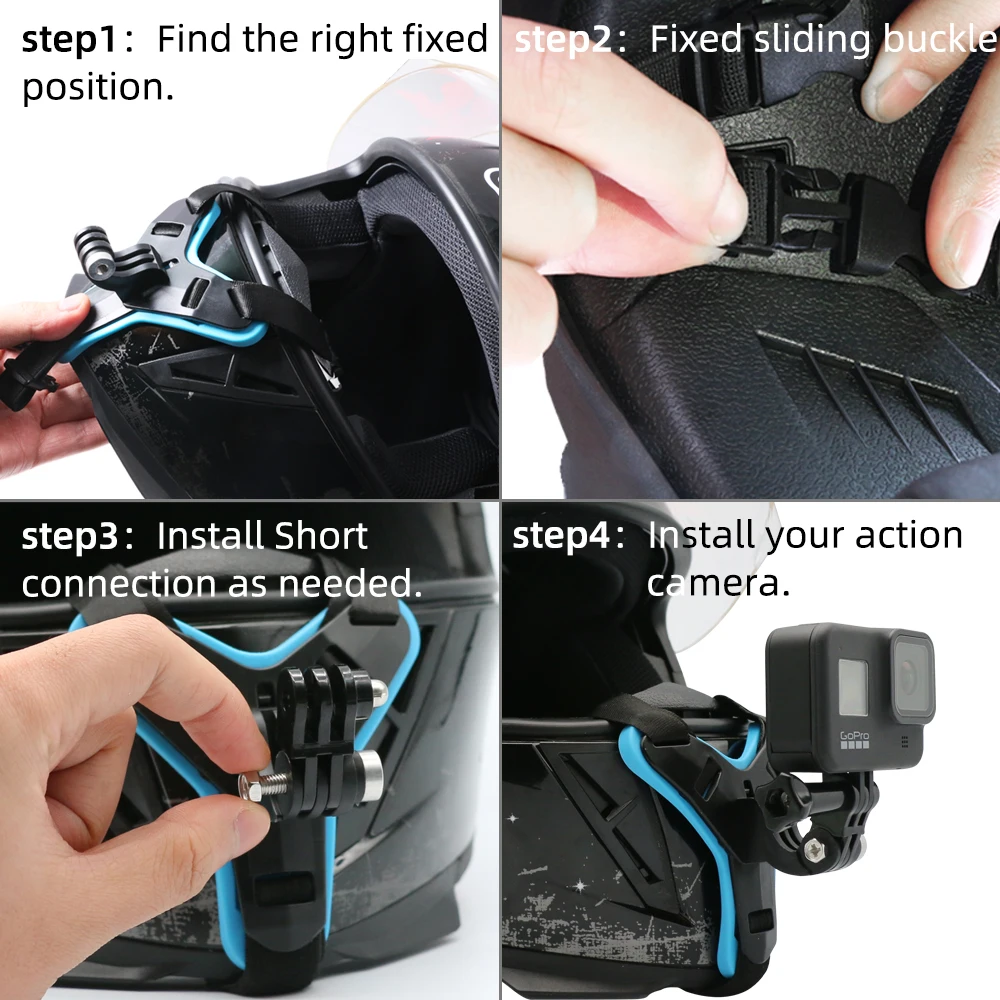 step1: Find the right fixed position.

step2: Fixed sliding buckle

step3: Install Short connection as needed.

step4: Install your action camera.

GoPro