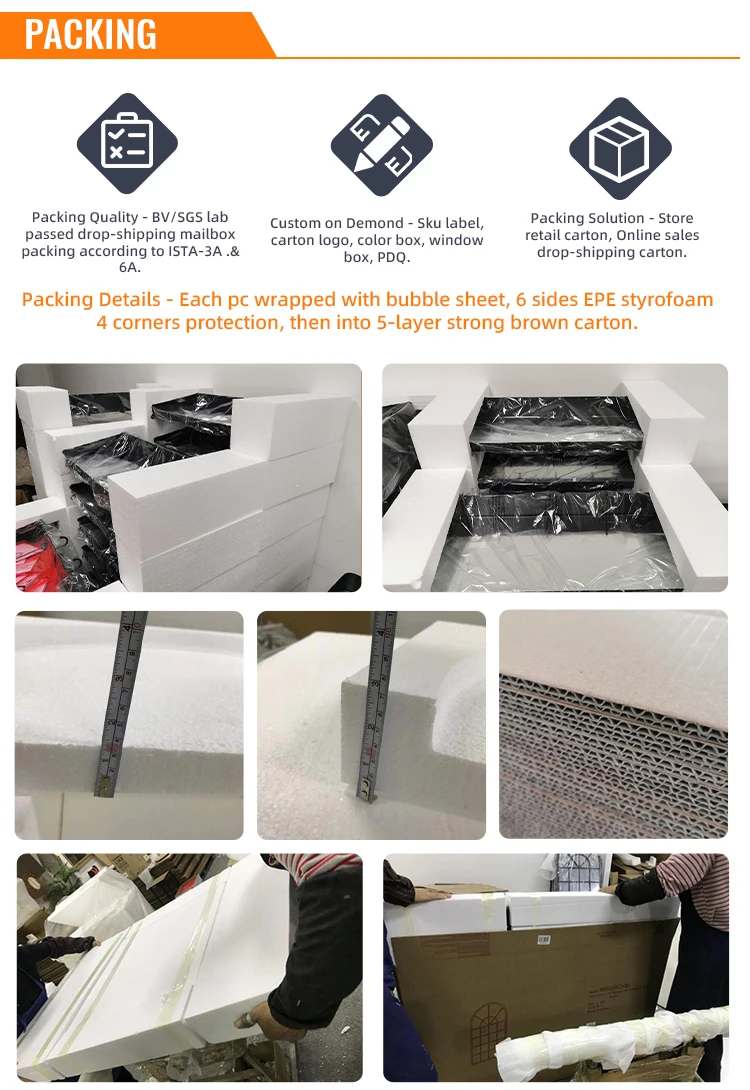 PACKING

Packing Quality - BV/SGS lab passed drop-shipping mailbox packing according to ISTA-3A .& 6A.

Custom on Demond - Sku label, carton logo, color box, window box, PDQ.

Packing Solution - Store retail carton, Online sales drop-shipping carton.

Packing Details - Each pc wrapped with bubble sheet, 6 sides EPE styrofoam 4 corners protection, then into 5-layer strong brown carton.