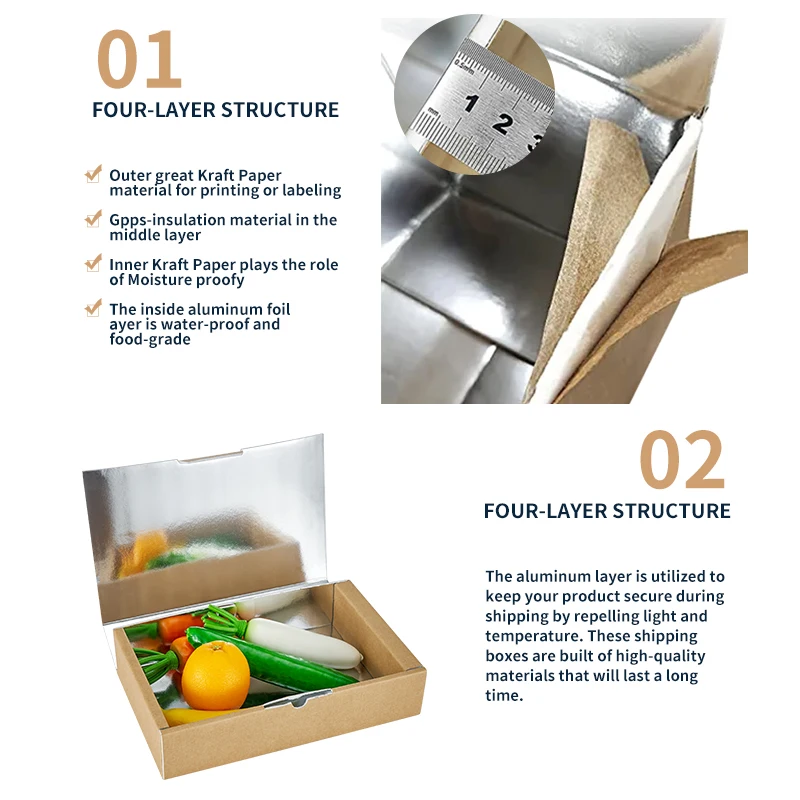 01

FOUR-LAYER STRUCTURE

Outer great Kraft Paper material for printing or labeling

Gpps-insulation material in the middle layer

Inner Kraft Paper plays the role of Moisture proofy

The inside aluminum foil ayer is water-proof and food-grade

1 2 3

02

FOUR-LAYER STRUCTURE

The aluminum layer is utilized to keep your product secure during shipping by repelling light and temperature. These shipping boxes are built of high-quality materials that will last a long time.