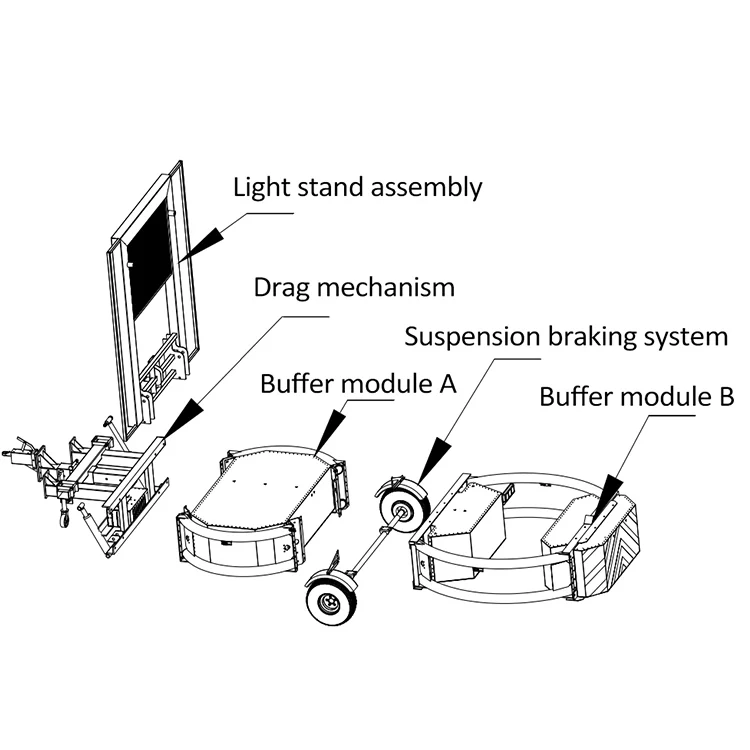 Light stand assembly

Drag mechanism

Suspension braking system

Buffer module A

Buffer module B