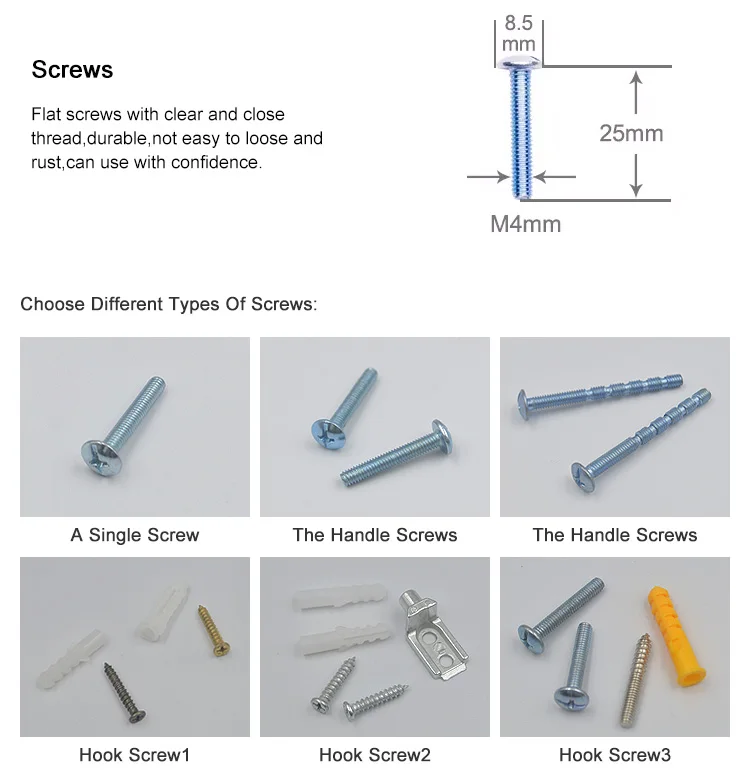 Screws

Flat screws with clear and close thread,durable,not easy to loose and rust,can use with confidence.

8.5 mm

25mm

M4mm

Choose Different Types Of Screws:

A Single Screw

The Handle Screws

The Handle Screws

Hook Screw1

Hook Screw2

Hook Screw3