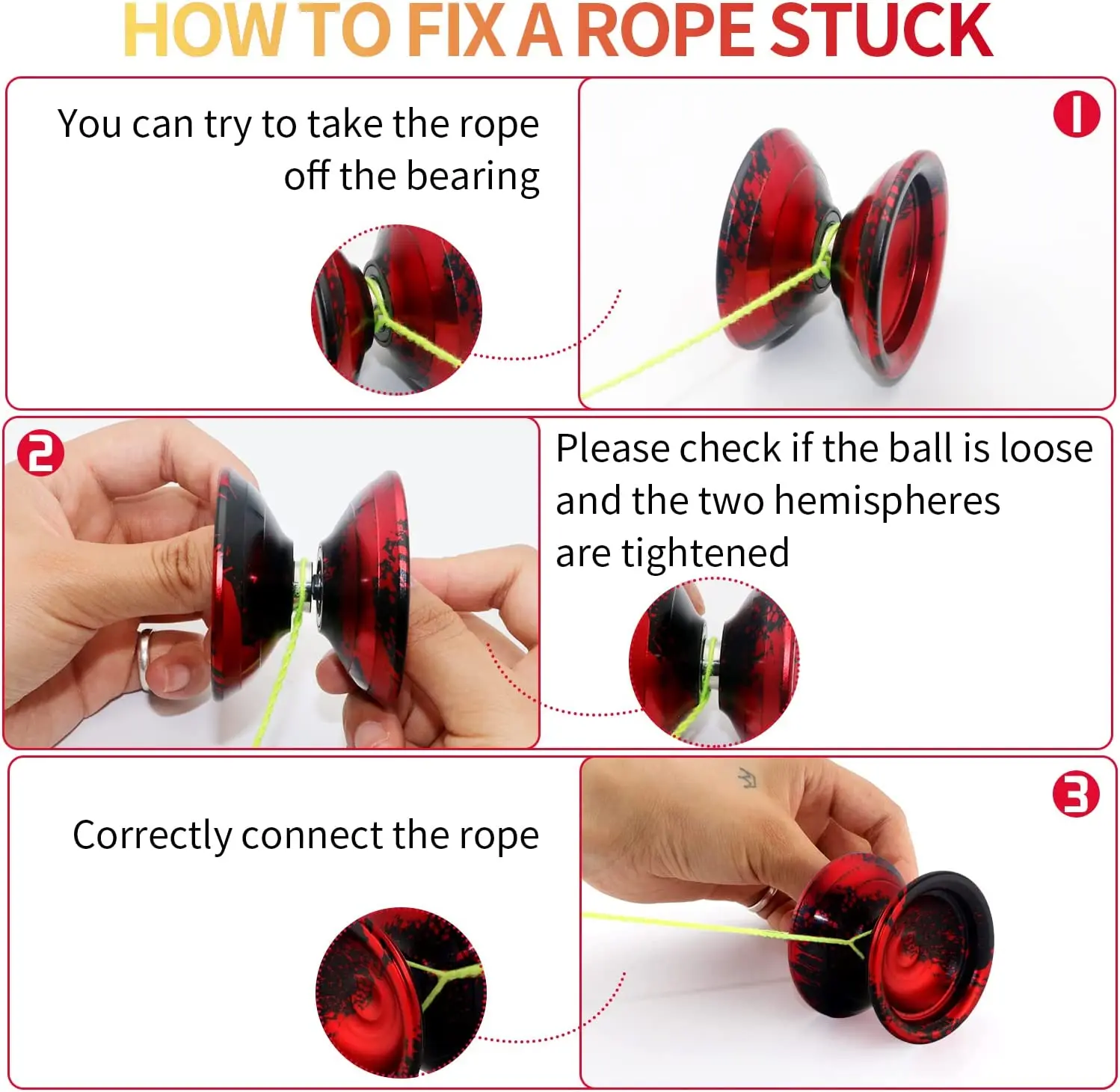 HOW TO FIX A ROPE STUCK

You can try to take the rope off the bearing

1

2

Please check if the ball is loose and the two hemispheres are tightened

Correctly connect the rope

3