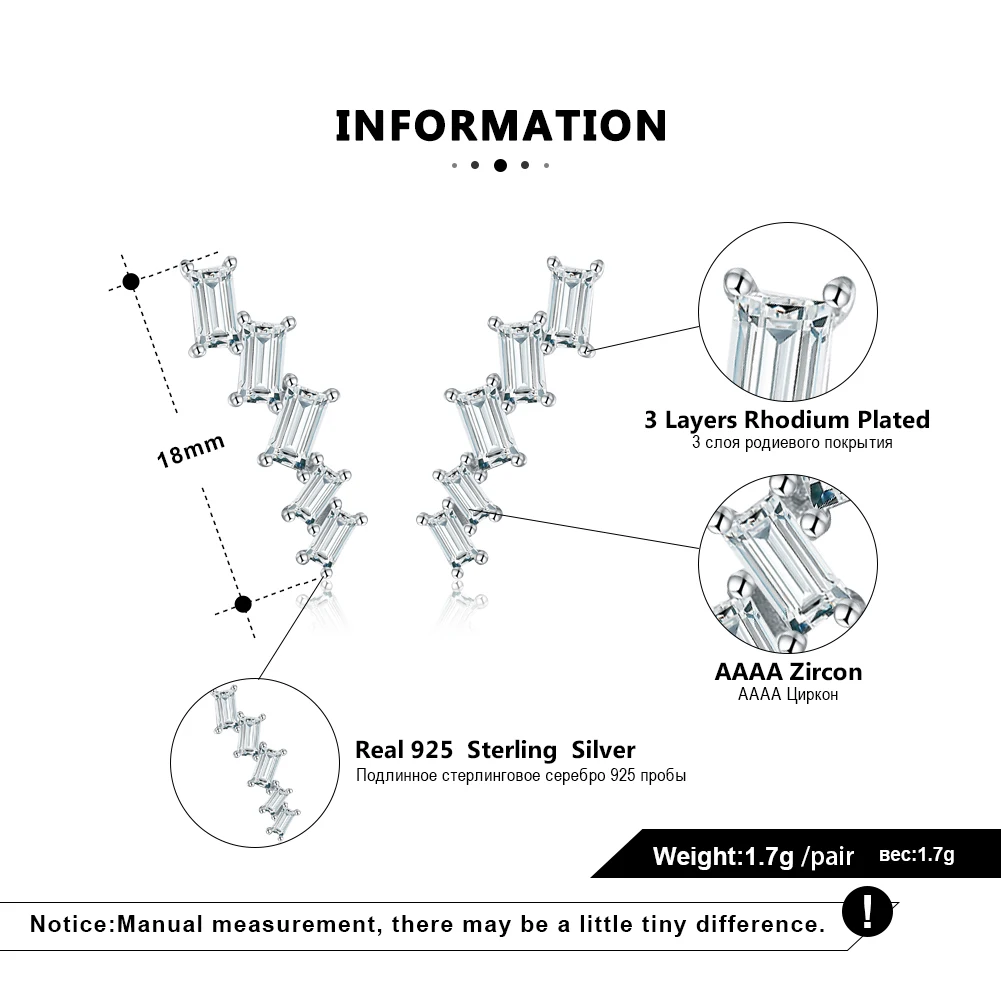 INFORMATION

18mm

3 Layers Rhodium Plated
3 слоя родиевого покрытия

AAAA Zircon
AAAA Циркон

Real 925 Sterling Silver
Подлинное стерлинговое серебро 925 пробы

Weight:1.7g /pair вес:1.7g

Notice:Manual measurement, there may be a little tiny difference.

!