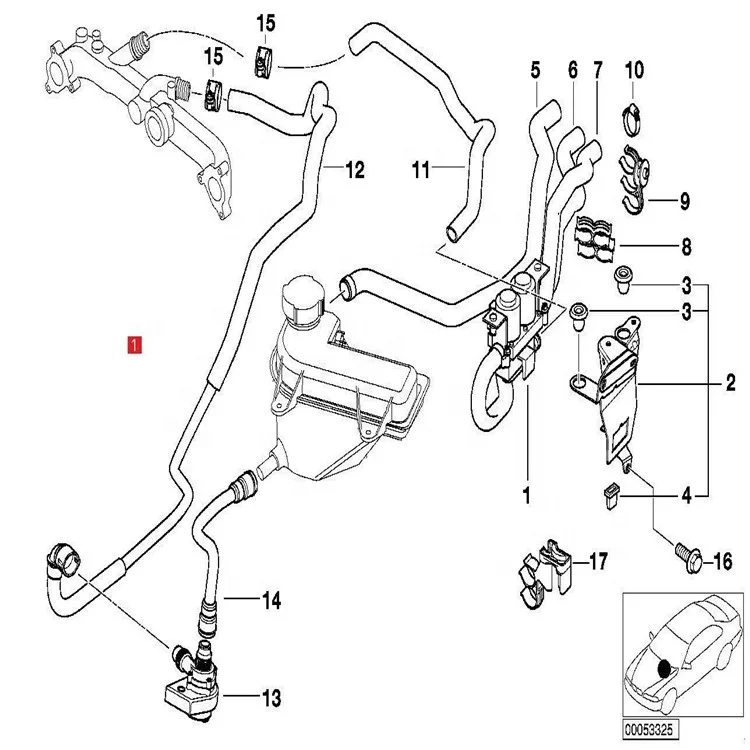 15
15
5
6
7
10
12
11
9
8
3
3
1
2
1
4
17
16
14
13
00053325