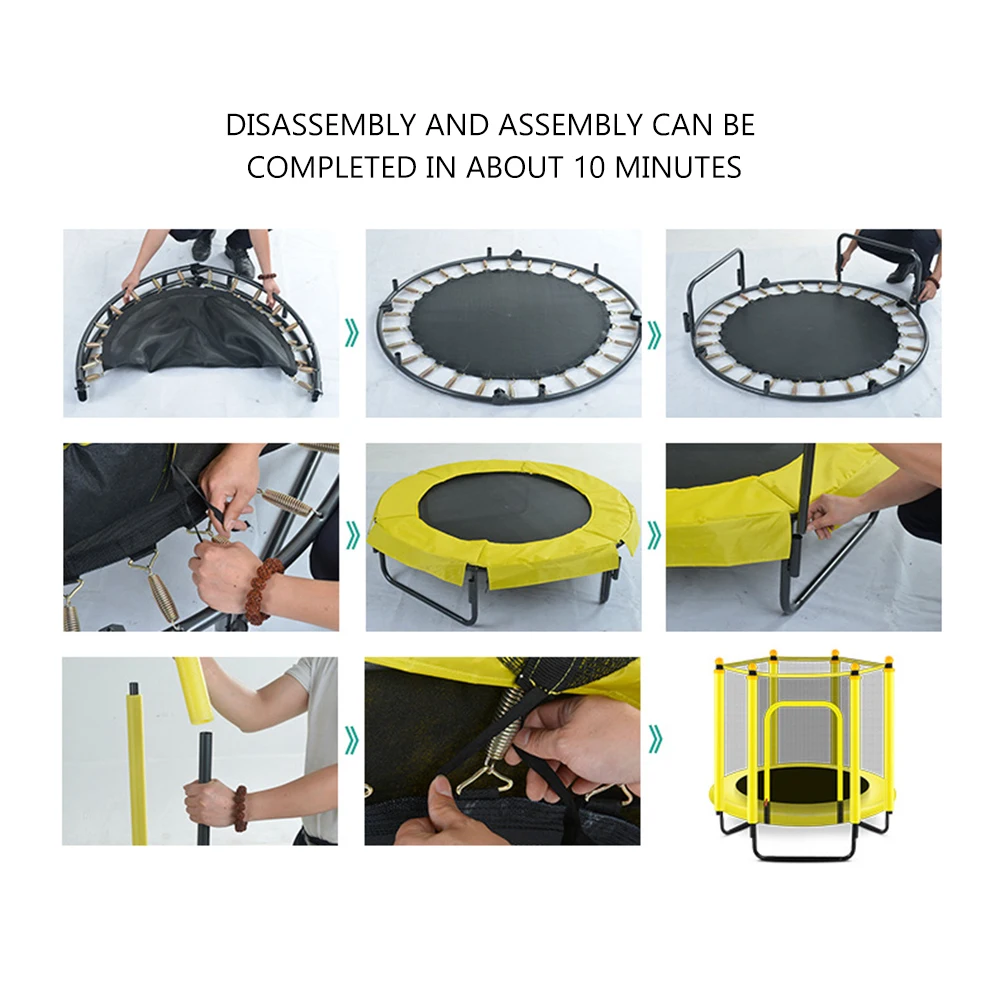 DISASSEMBLY AND ASSEMBLY CAN BE COMPLETED IN ABOUT 10 MINUTES