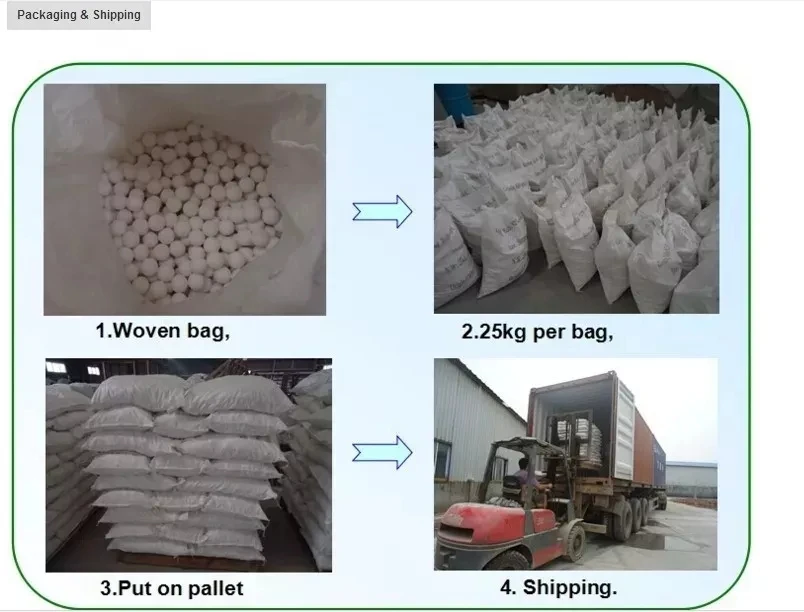 Packaging & Shipping

1.Woven bag,

2.25kg per bag,

3.Put on pallet

4. Shipping.