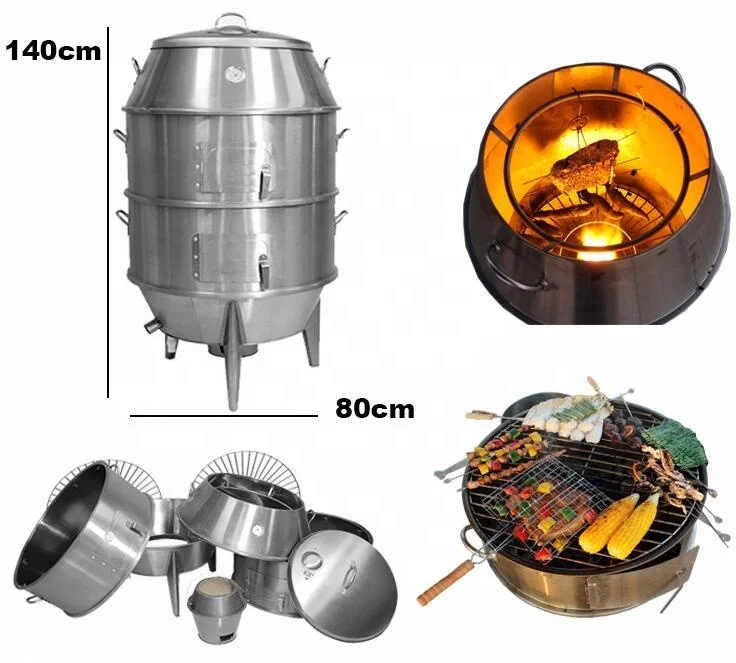 140cm

80cm