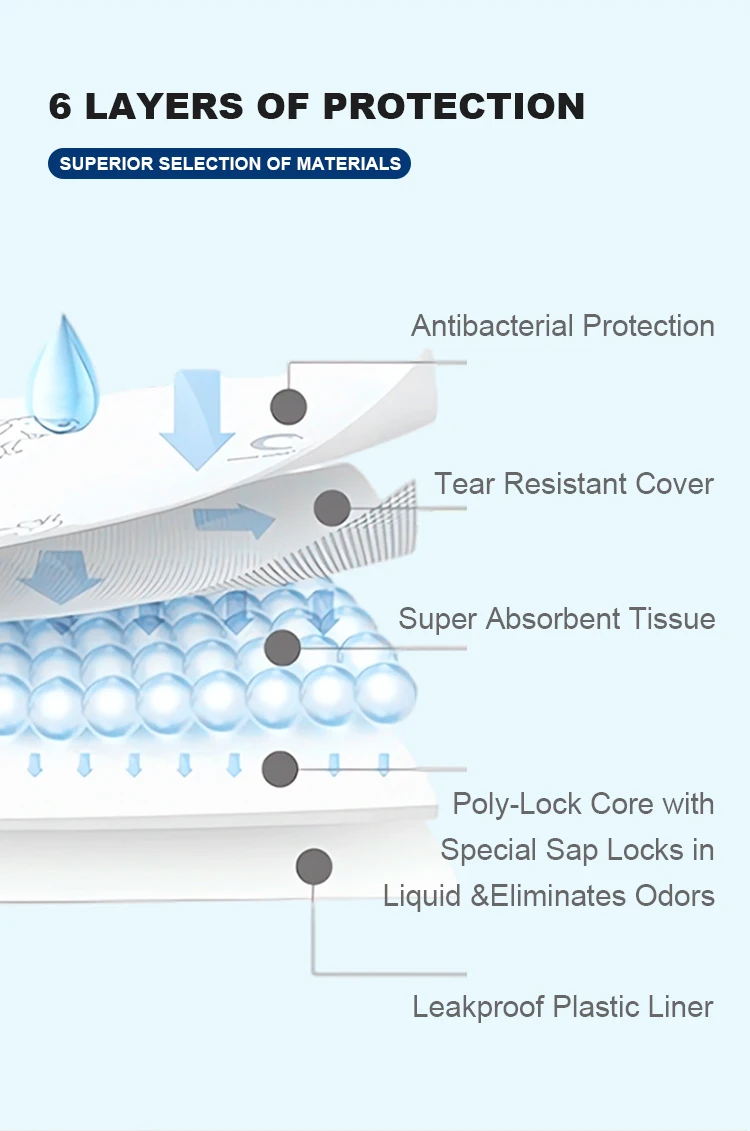 6 LAYERS OF PROTECTION

SUPERIOR SELECTION OF MATERIALS

Antibacterial Protection

Tear Resistant Cover

Super Absorbent Tissue

Poly-Lock Core with Special Sap Locks in Liquid &Eliminates Odors

Leakproof Plastic Liner