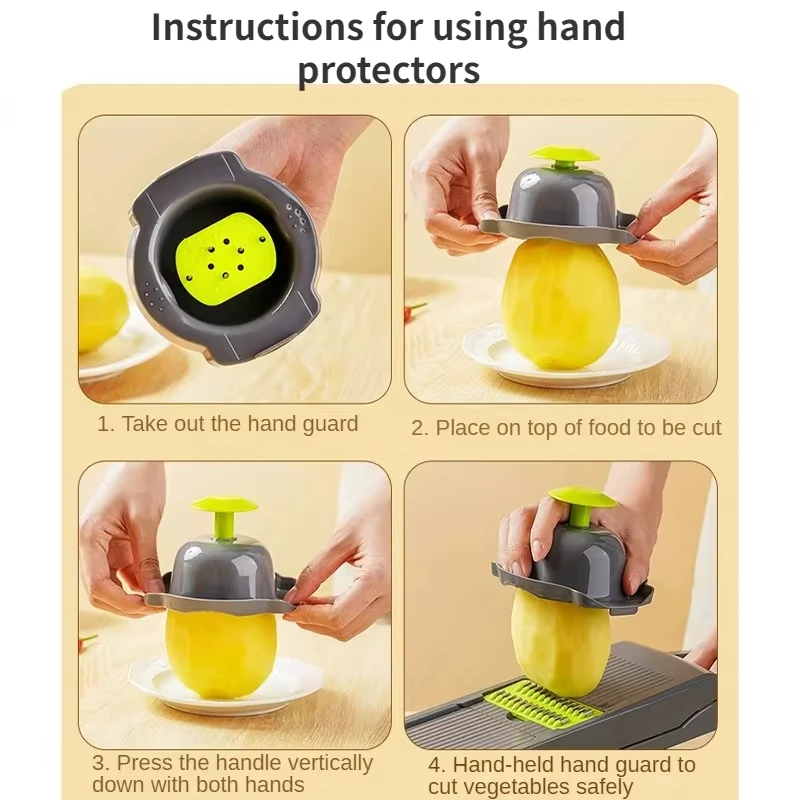 Instructions for using hand protectors

1. Take out the hand guard

2. Place on top of food to be cut

3. Press the handle vertically down with both hands

4. Hand-held hand guard to cut vegetables safely