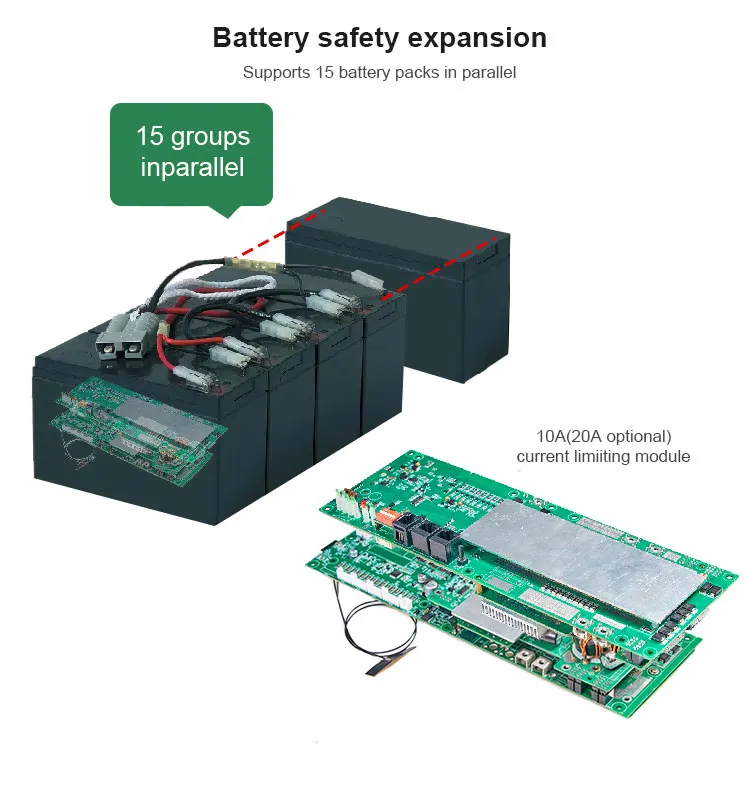 Battery safety expansion

Supports 15 battery packs in parallel

15 groups inparallel

10A(20A optional) current limiiting module