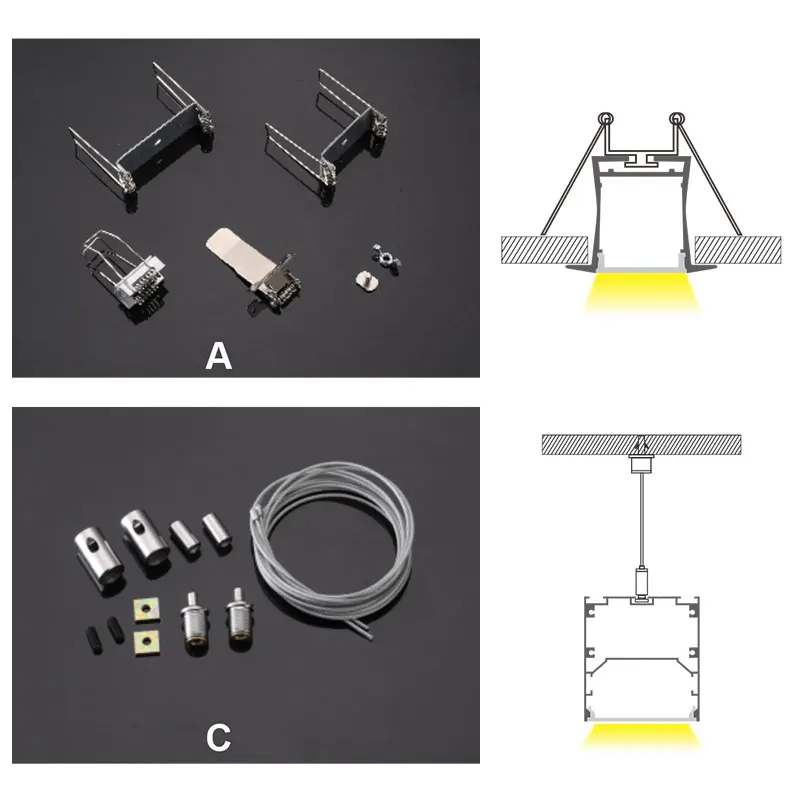 A

C