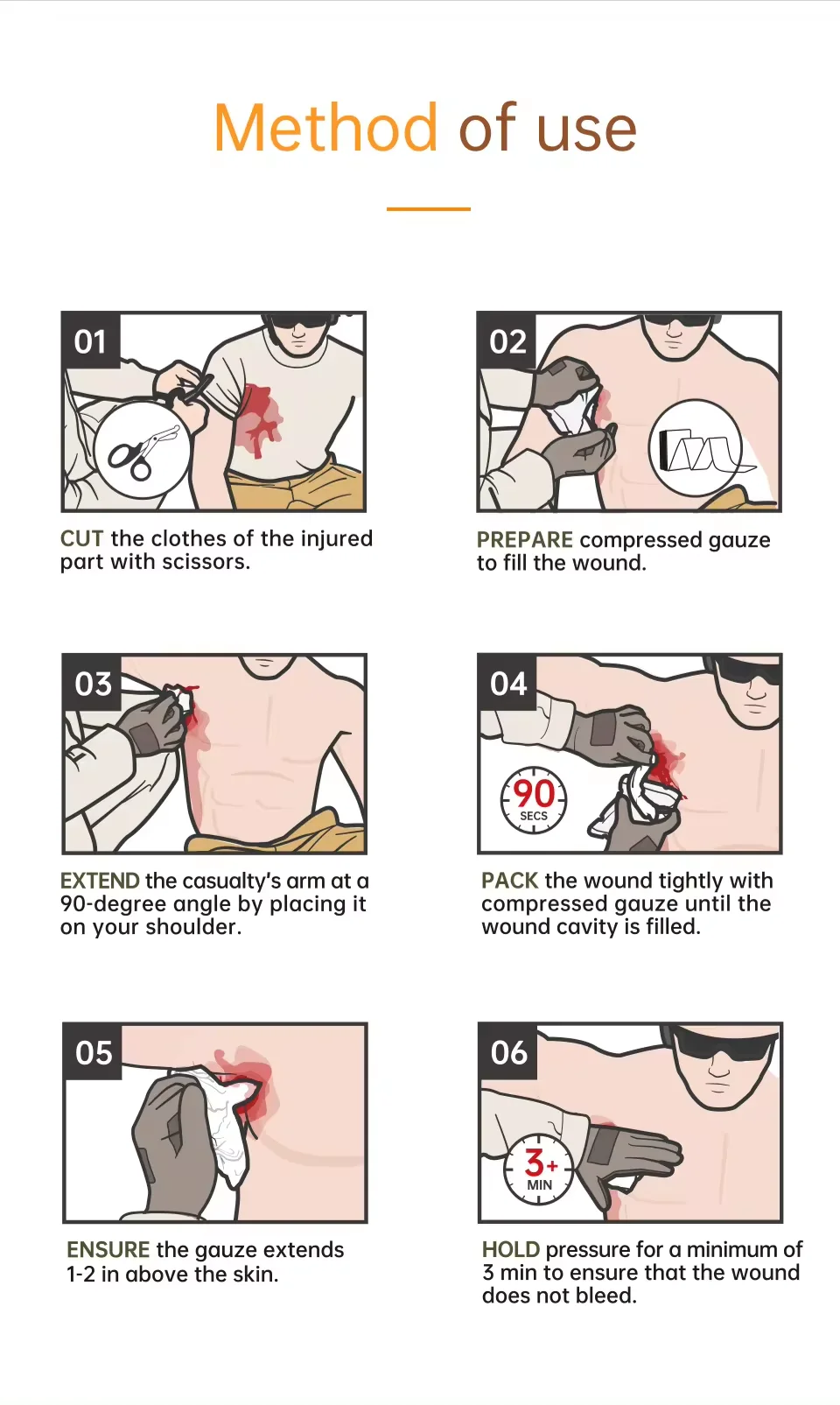 Method of use

01

CUT the clothes of the injured part with scissors.

02

PREPARE compressed gauze to fill the wound.

03

EXTEND the casualty's arm at a 90-degree angle by placing it on your shoulder.

04

90 SECS

PACK the wound tightly with compressed gauze until the wound cavity is filled.

05

ENSURE the gauze extends 1-2 in above the skin.

06

3+ MIN

HOLD pressure for a minimum of 3 min to ensure that the wound does not bleed.