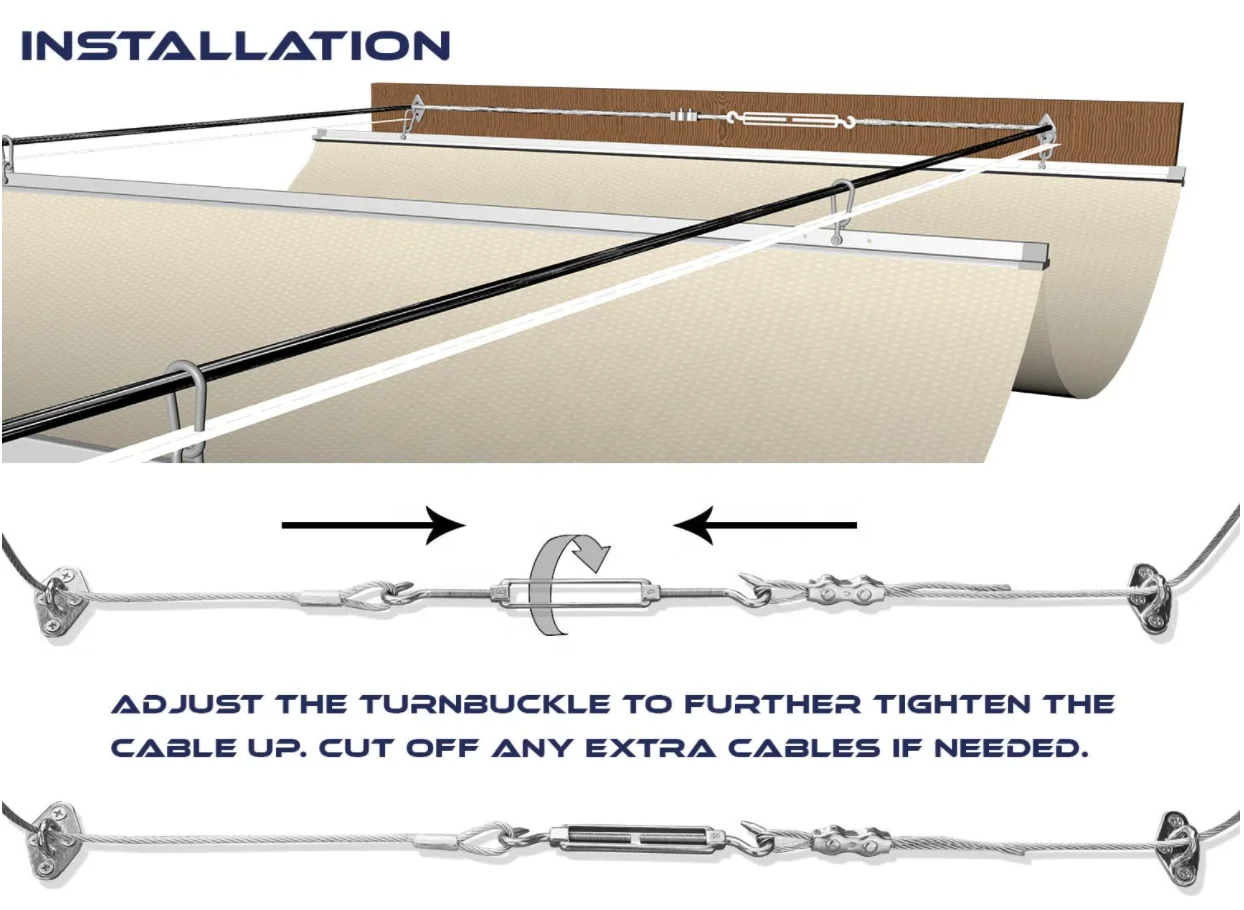 INSTALLATION

ADJUST THE TURNBUCKLE TO FURTHER TIGHTEN THE CABLE UP. CUT OFF ANY EXTRA CABLES IF NEEDED.