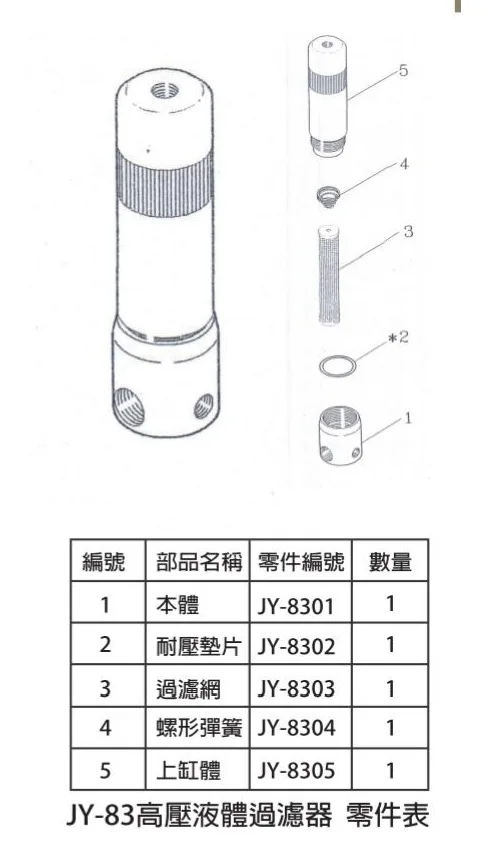 5
4
3
*2
1

| 編號 | 部品名稱 | 零件編號 | 數量 |
|---|---|---|---|
| 1 | 本體 | JY-8301 | 1 |
| 2 | 耐壓墊片 | JY-8302 | 1 |
| 3 | 過濾網 | JY-8303 | 1 |
| 4 | 螺形彈簧 | JY-8304 | 1 |
| 5 | 上缸體 | JY-8305 | 1 |

JY-83高壓液體過濾器 零件表