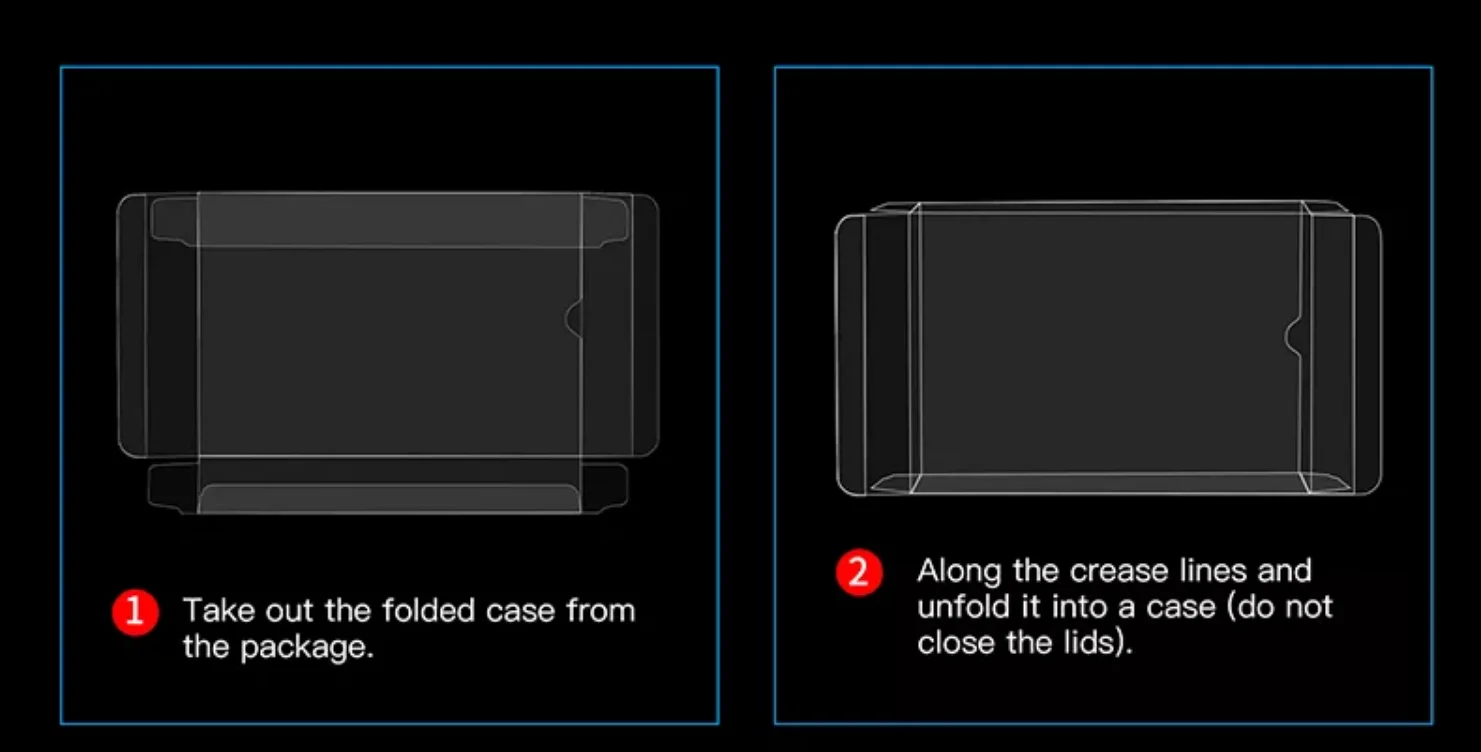 1 Take out the folded case from the package.

2 Along the crease lines and unfold it into a case (do not close the lids).