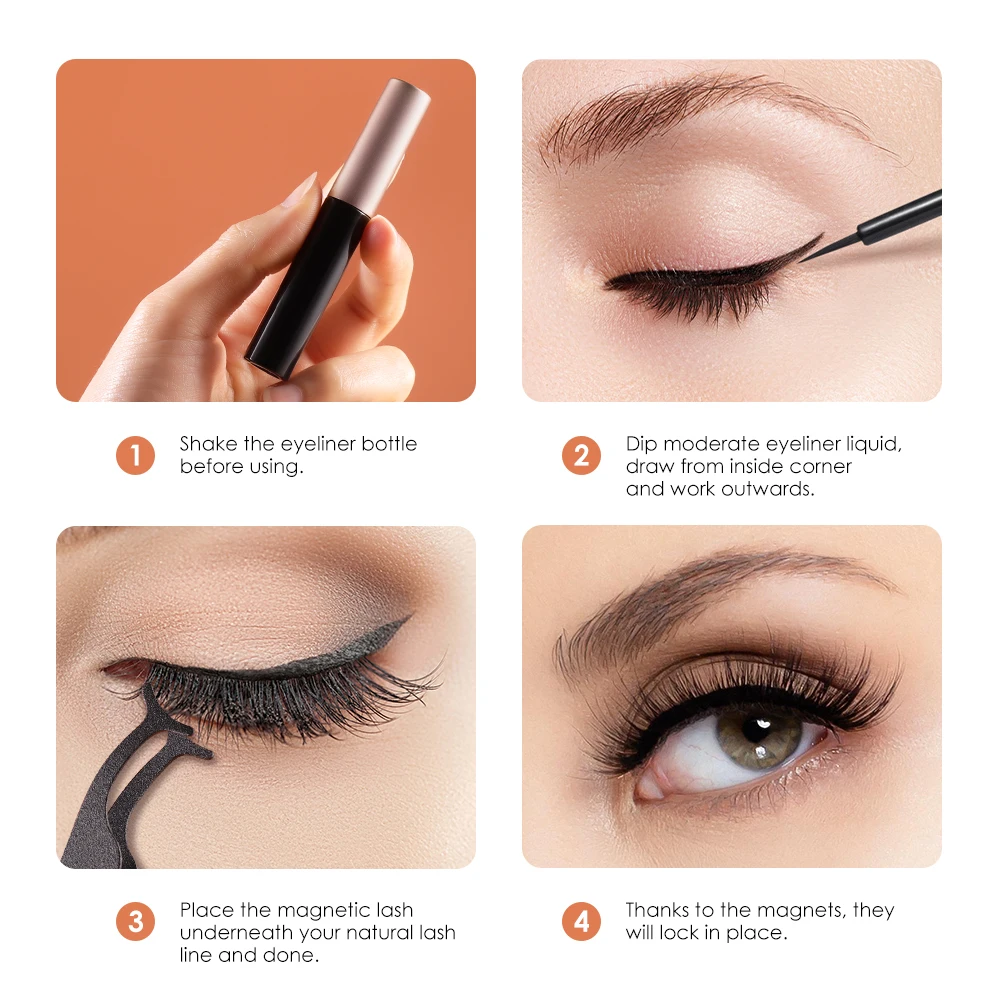 1 Shake the eyeliner bottle before using.

2 Dip moderate eyeliner liquid, draw from inside corner and work outwards.

3 Place the magnetic lash underneath your natural lash line and done.

4 Thanks to the magnets, they will lock in place.