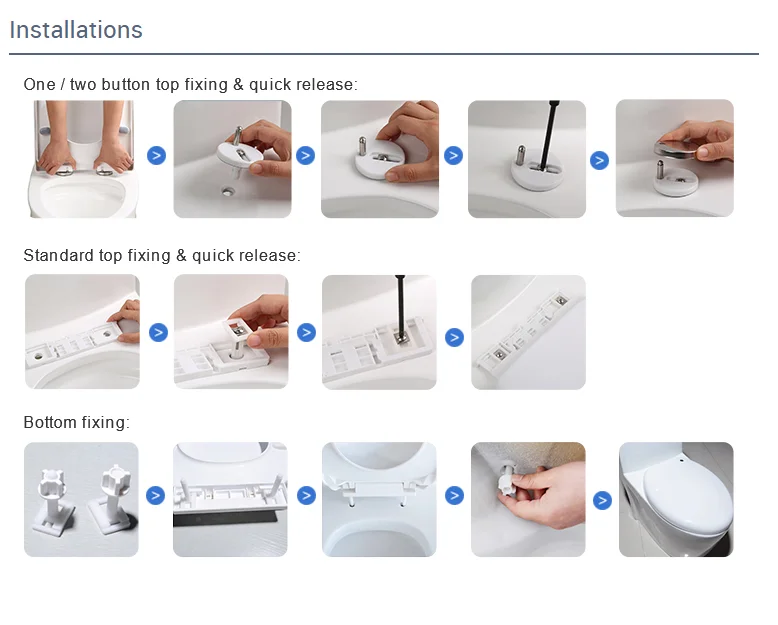 Installations

One / two button top fixing & quick release:

Standard top fixing & quick release:

Bottom fixing: