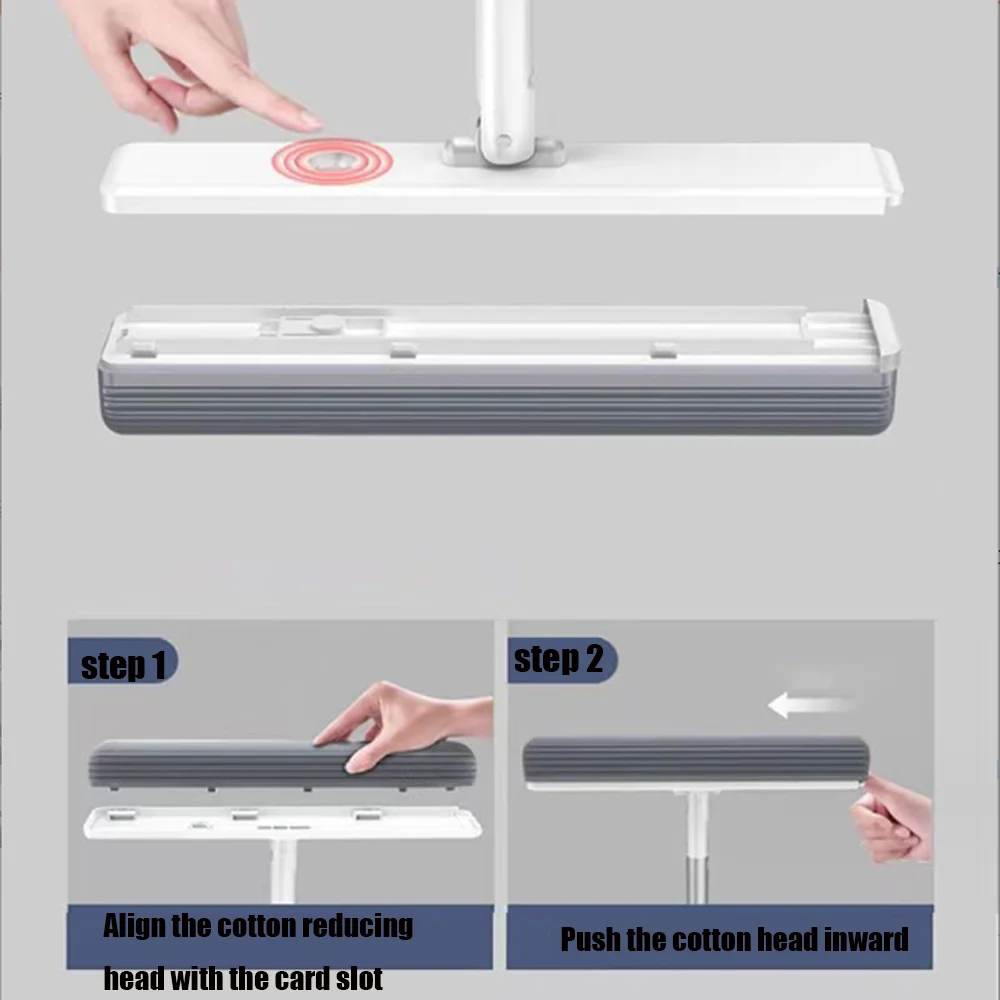 step 1

Align the cotton reducing head with the card slot

step 2

Push the cotton head inward