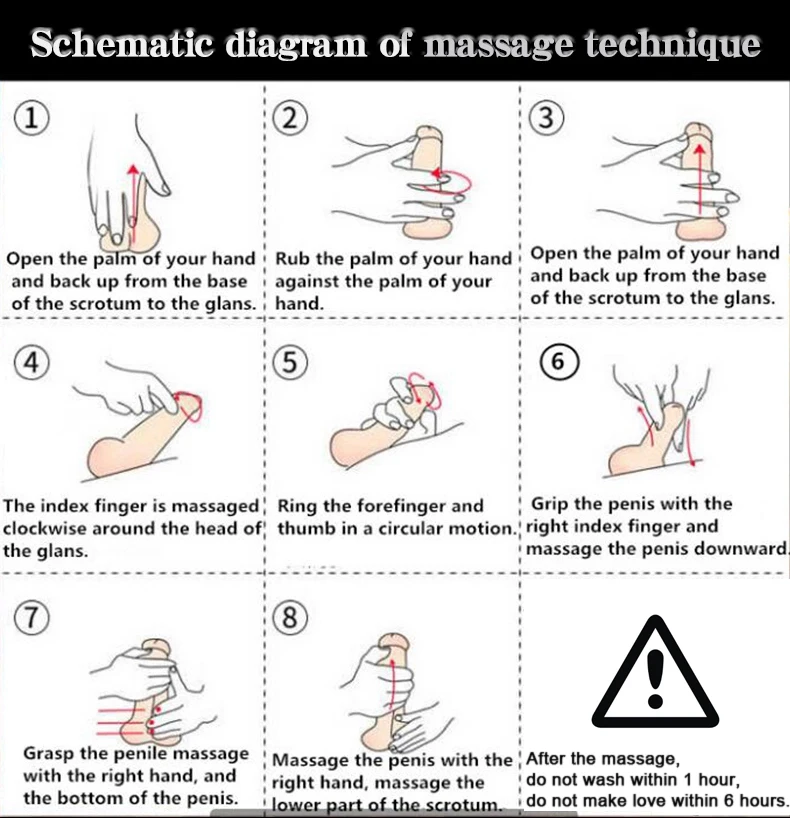 Schematic diagram of massage technique

①

Open the palm of your hand and back up from the base of the scrotum to the glans.

②

Rub the palm of your hand against the palm of your hand.

③

Open the palm of your hand and back up from the base of the scrotum to the glans.

④

The index finger is massaged clockwise around the head of the glans.

⑤

Ring the forefinger and thumb in a circular motion.

⑥

Grip the penis with the right index finger and massage the penis downward.

⑦

Grasp the penile massage with the right hand, and the bottom of the penis.

⑧

Massage the penis with the right hand, massage the lower part of the scrotum.

After the massage, do not wash within 1 hour, do not make love within 6 hours.