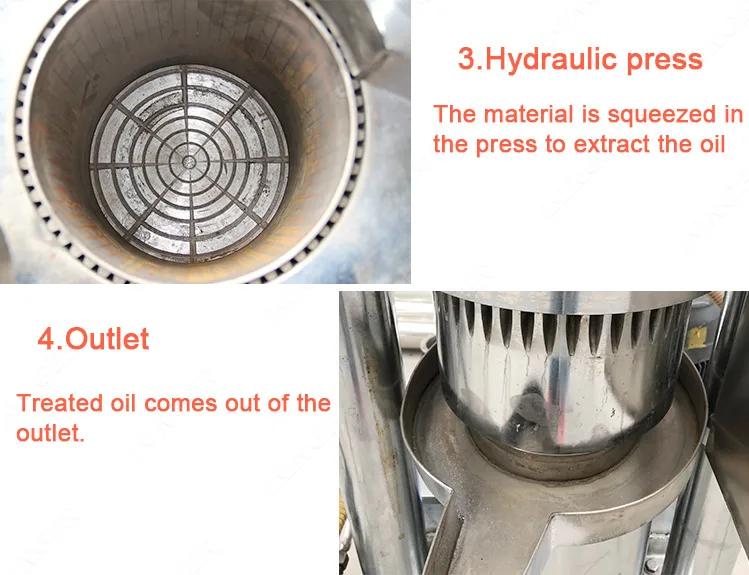 3.Hydraulic press

The material is squeezed in the press to extract the oil

4.Outlet

Treated oil comes out of the outlet.