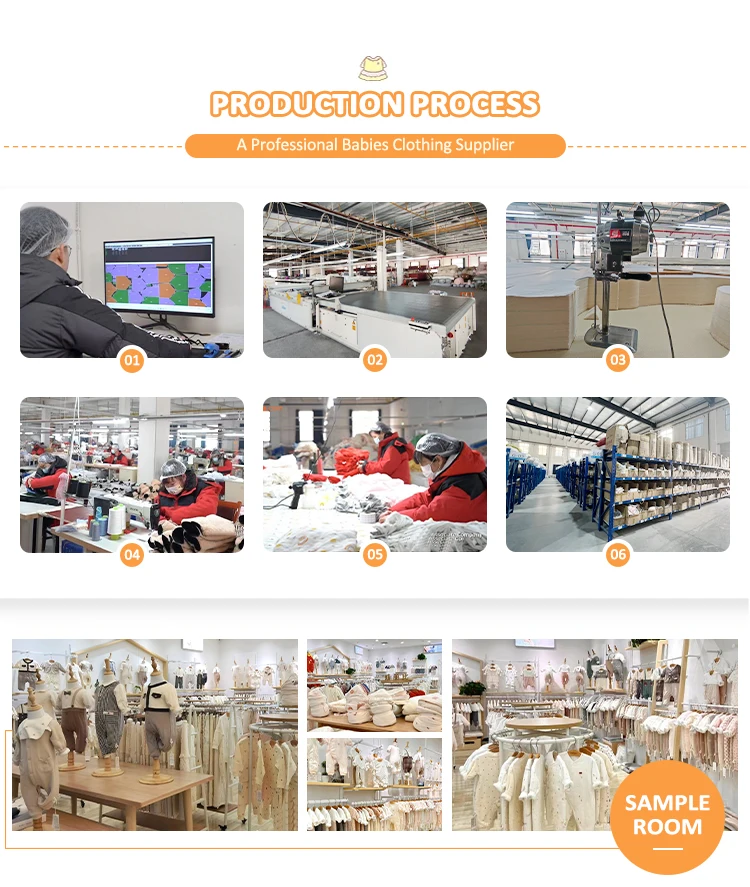 PRODUCTION PROCESS

A Professional Babies Clothing Supplier

01

02

03

04

05

06

SAMPLE ROOM